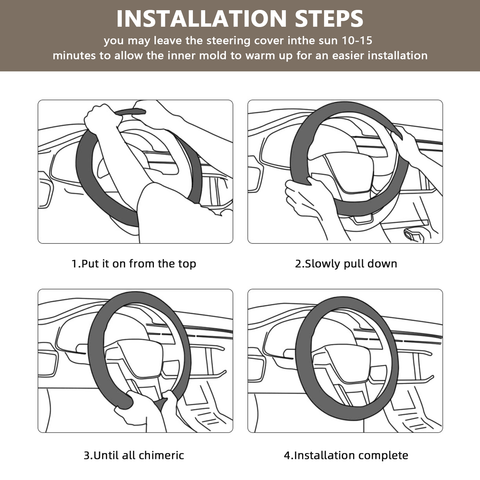 INSTALLATION STEPS

you may leave the steering cover inthe sun 10-15 minutes to allow the inner mold to warm up for an easier installation

1.Put it on from the top

2.Slowly pull down

3.Until all chimeric

4.Installation complete