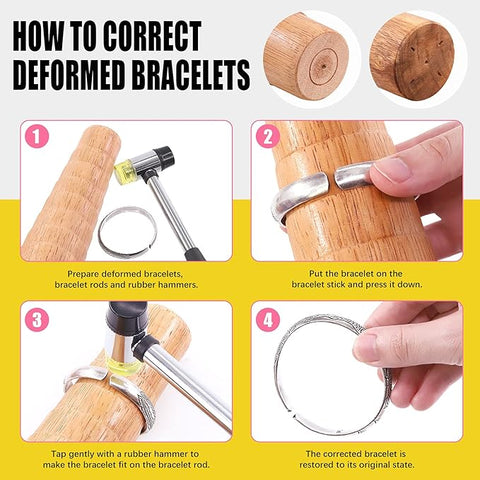 HOW TO CORRECT DEFORMED BRACELETS

1

Prepare deformed bracelets, bracelet rods and rubber hammers.

2

Put the bracelet on the bracelet stick and press it down.

3

Tap gently with a rubber hammer to make the bracelet fit on the bracelet rod.

4

The corrected bracelet is restored to its original state.