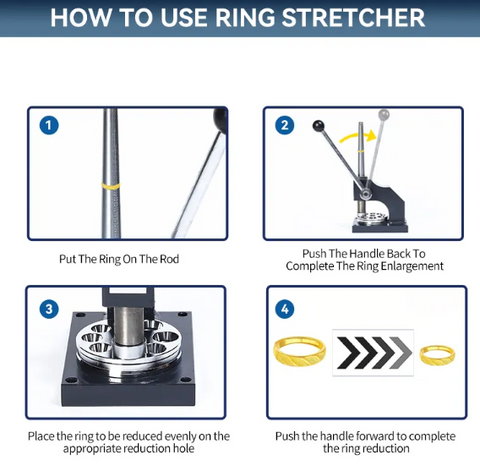 HOW TO USE RING STRETCHER

1

Put The Ring On The Rod

2

Push The Handle Back To Complete The Ring Enlargement

3

Place the ring to be reduced evenly on the appropriate reduction hole

4

Push the handle forward to complete the ring reduction