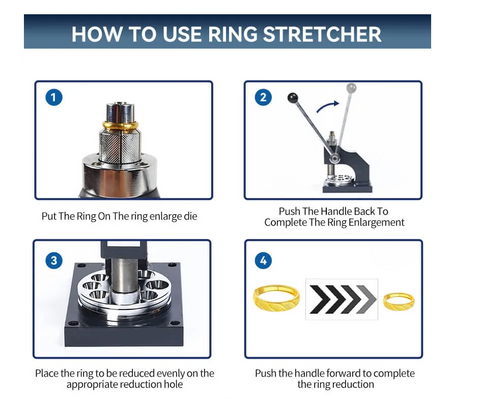 HOW TO USE RING STRETCHER

1

Put The Ring On The ring enlarge die

2

Push The Handle Back To Complete The Ring Enlargement

3

Place the ring to be reduced evenly on the appropriate reduction hole

4

Push the handle forward to complete the ring reduction