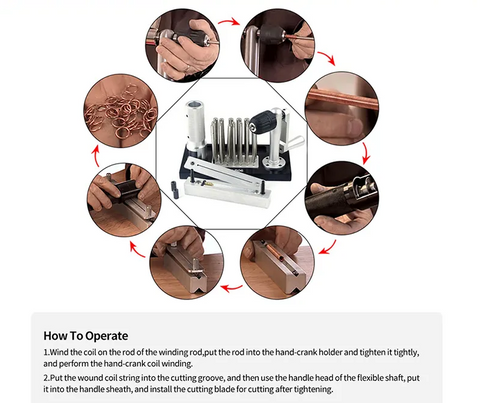 How To Operate

1.Wind the coil on the rod of the winding rod,put the rod into the hand-crank holder and tighten it tightly, and perform the hand-crank coil winding.

2.Put the wound coil string into the cutting groove, and then use the handle head of the flexible shaft, put it into the handle sheath, and install the cutting blade for cutting after tightening.