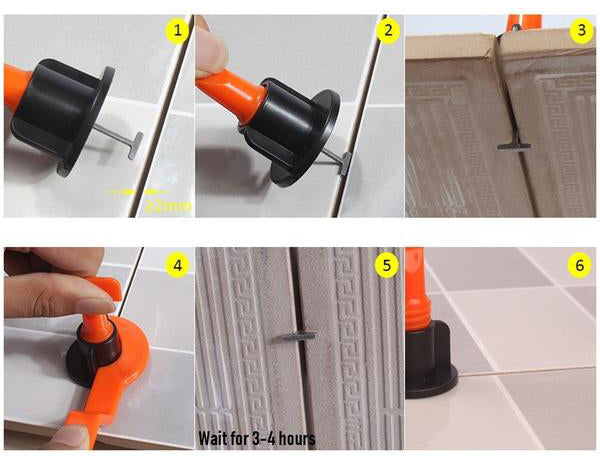 1

≥2mm

2

3

4

5

Wait for 3-4 hours

6