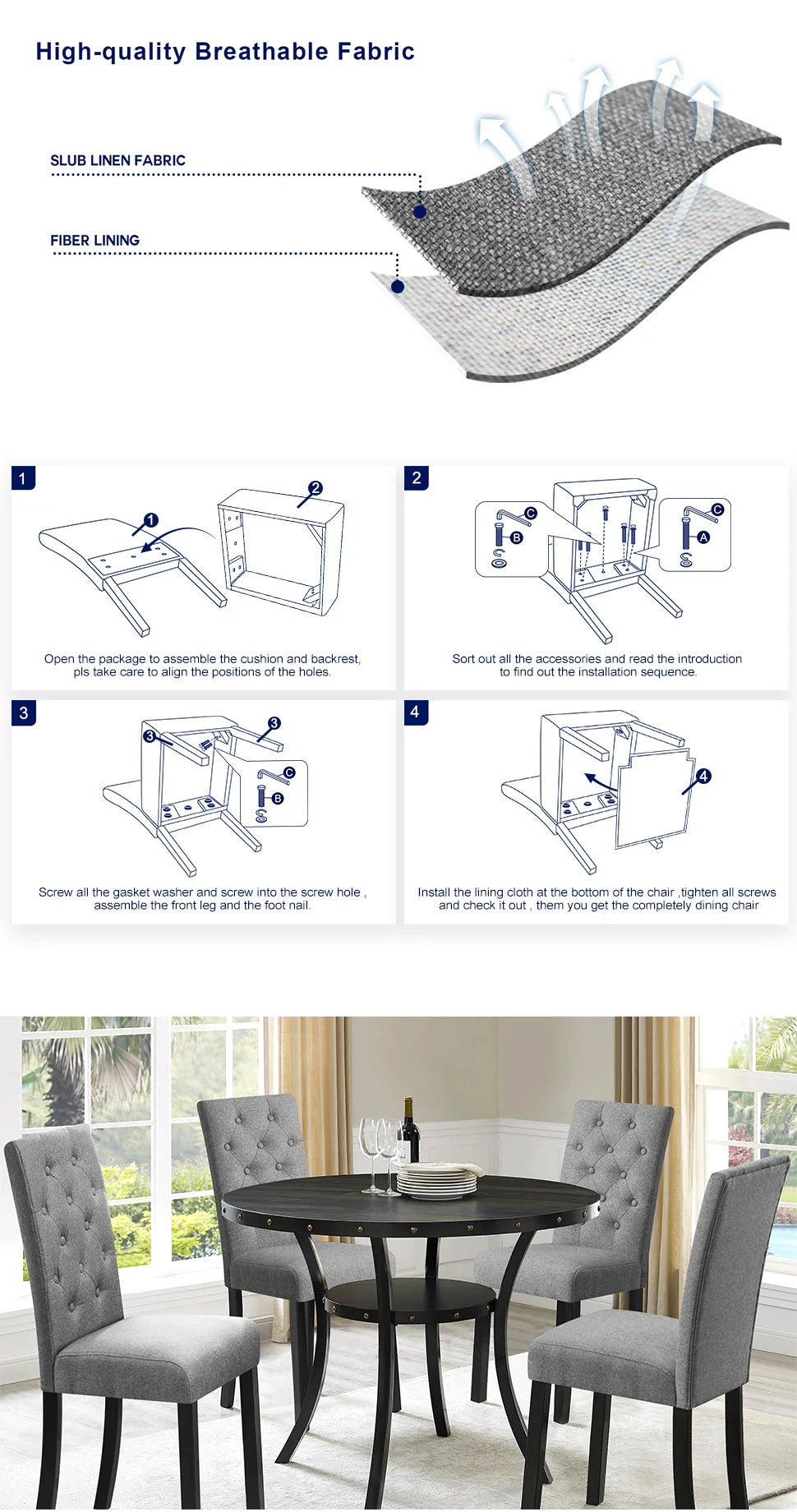 High-quality Breathable Fabric

SLUB LINEN FABRIC

FIBER LINING

1

1 2

Open the package to assemble the cushion and backrest, pls take care to align the positions of the holes.

2

C B C A

Sort out all the accessories and read the introduction to find out the installation sequence.

3

3 3 C B

Screw all the gasket washer and screw into the screw hole , assemble the front leg and the foot nail.

4

4

Install the lining cloth at the bottom of the chair ,tighten all screws and check it out , them you get the completely dining chair