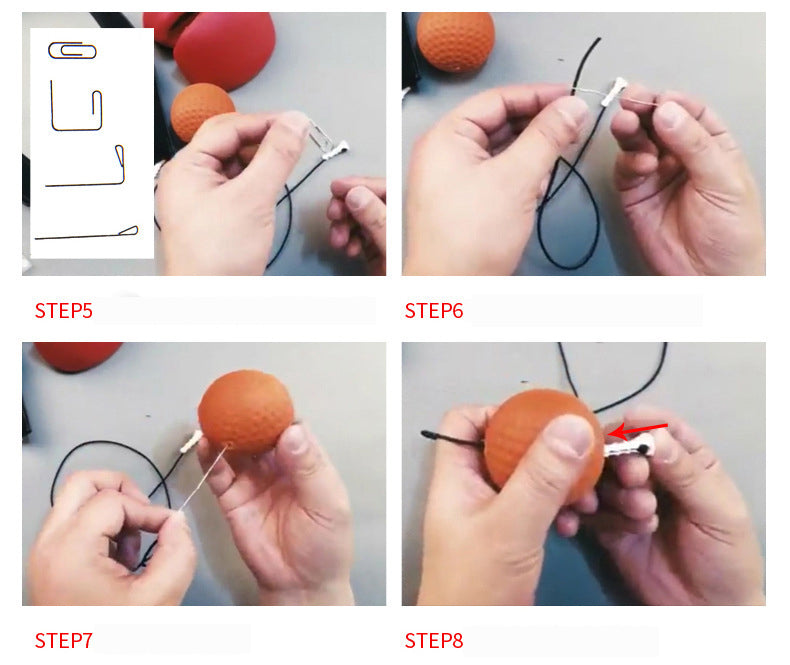 STEP5

STEP6

STEP7

STEP8