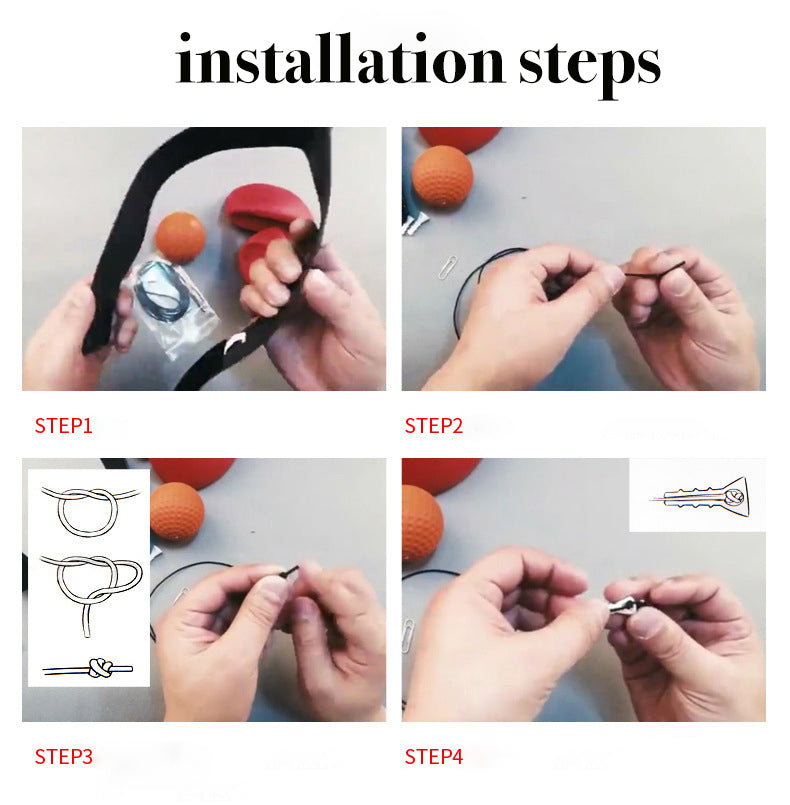 installation steps

STEP1

STEP2

STEP3

STEP4