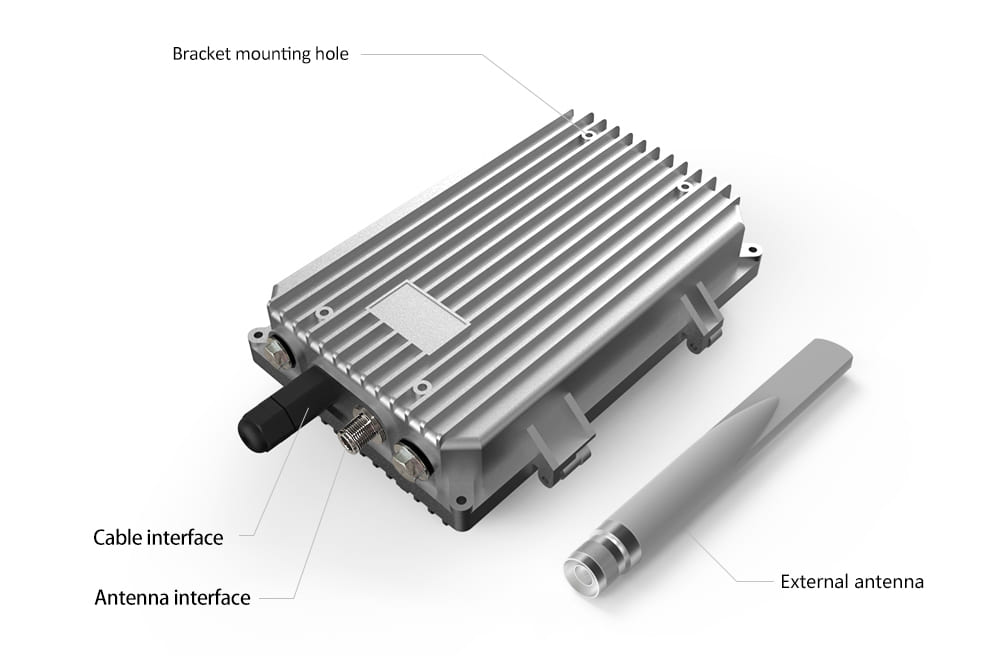 Bracket mounting hole

Cable interface

Antenna interface

External antenna