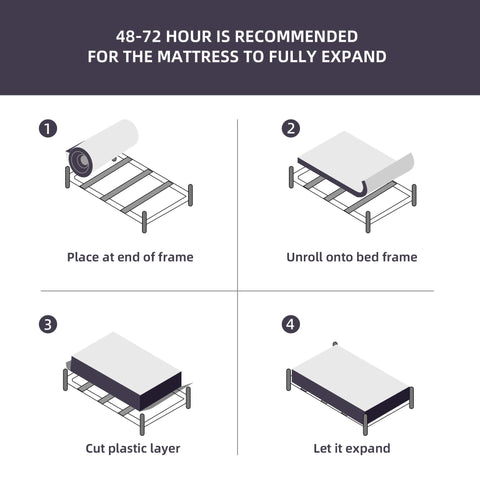 48-72 HOUR IS RECOMMENDED
FOR THE MATTRESS TO FULLY EXPAND

1

Place at end of frame

2

Unroll onto bed frame

3

Cut plastic layer

4

Let it expand