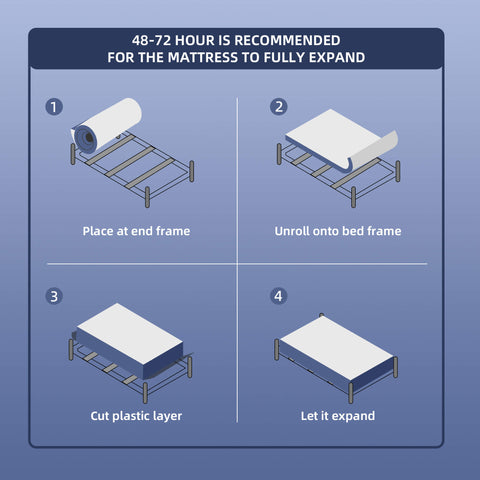 48-72 HOUR IS RECOMMENDED
FOR THE MATTRESS TO FULLY EXPAND

1
Place at end frame

2
Unroll onto bed frame

3
Cut plastic layer

4
Let it expand