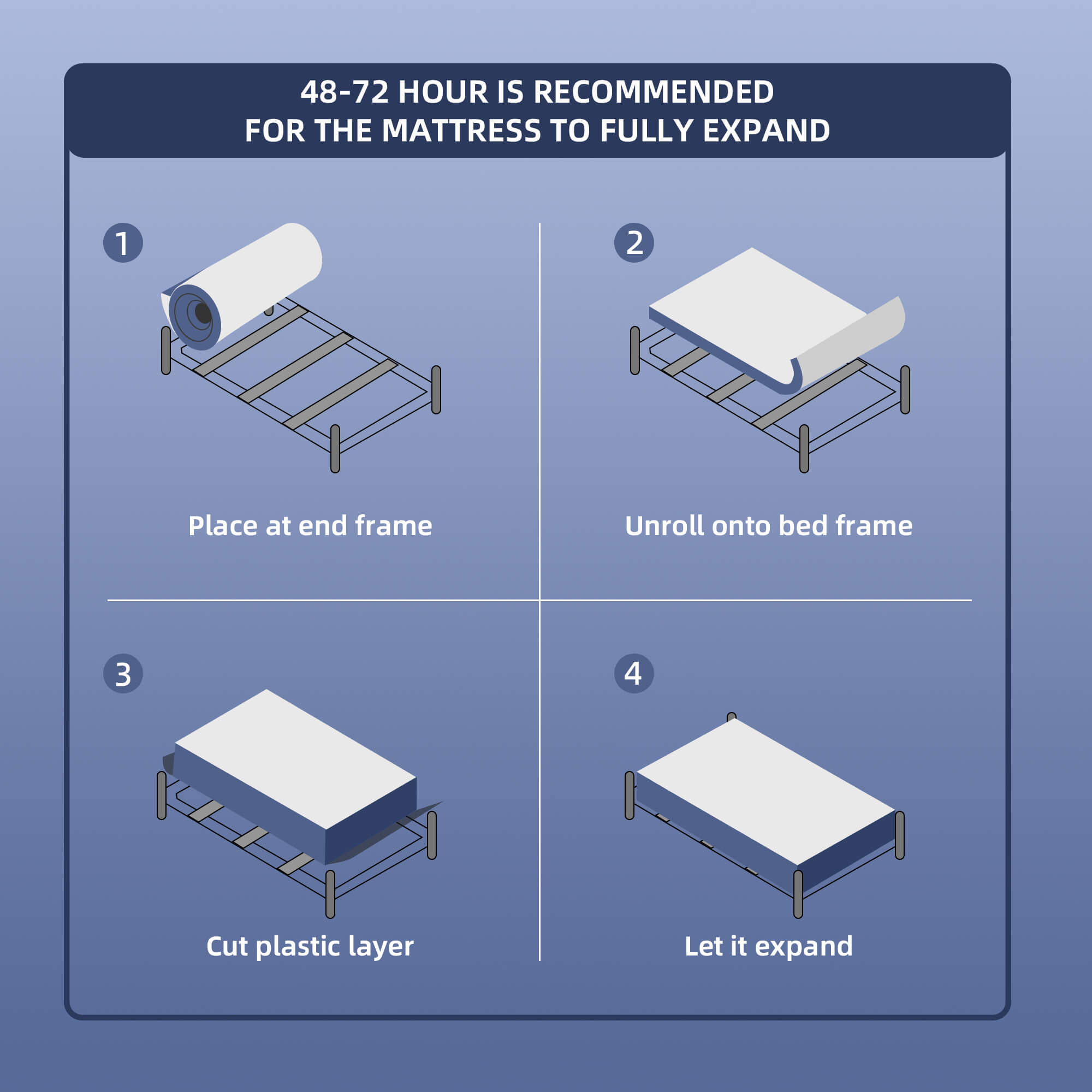 48-72 HOUR IS RECOMMENDED
FOR THE MATTRESS TO FULLY EXPAND

1

Place at end frame

2

Unroll onto bed frame

3

Cut plastic layer

4

Let it expand