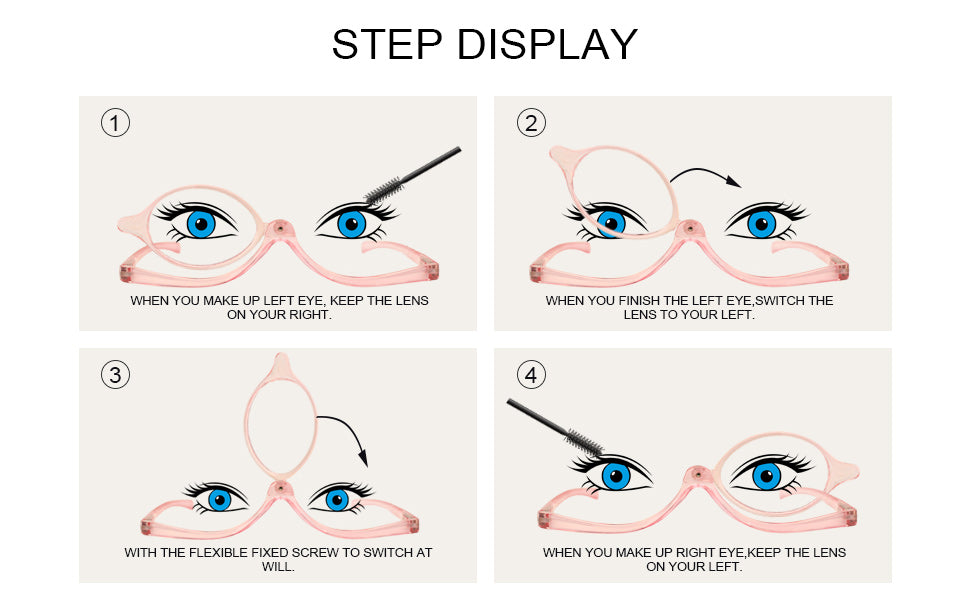 STEP DISPLAY

1

WHEN YOU MAKE UP LEFT EYE, KEEP THE LENS ON YOUR RIGHT.

2

WHEN YOU FINISH THE LEFT EYE,SWITCH THE LENS TO YOUR LEFT.

3

WITH THE FLEXIBLE FIXED SCREW TO SWITCH AT WILL.

4

WHEN YOU MAKE UP RIGHT EYE,KEEP THE LENS ON YOUR LEFT.