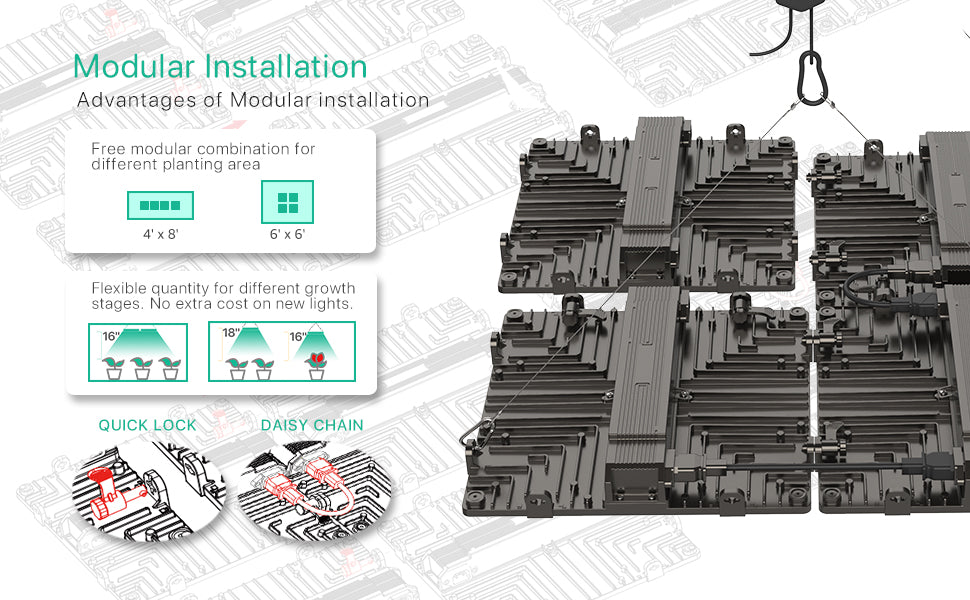 Modular Installation
Advantages of Modular installation

Free modular combination for different planting area

4' x 8'
6' x 6'

Flexible quantity for different growth stages. No extra cost on new lights.

16"
18"
16"

QUICK LOCK
DAISY CHAIN