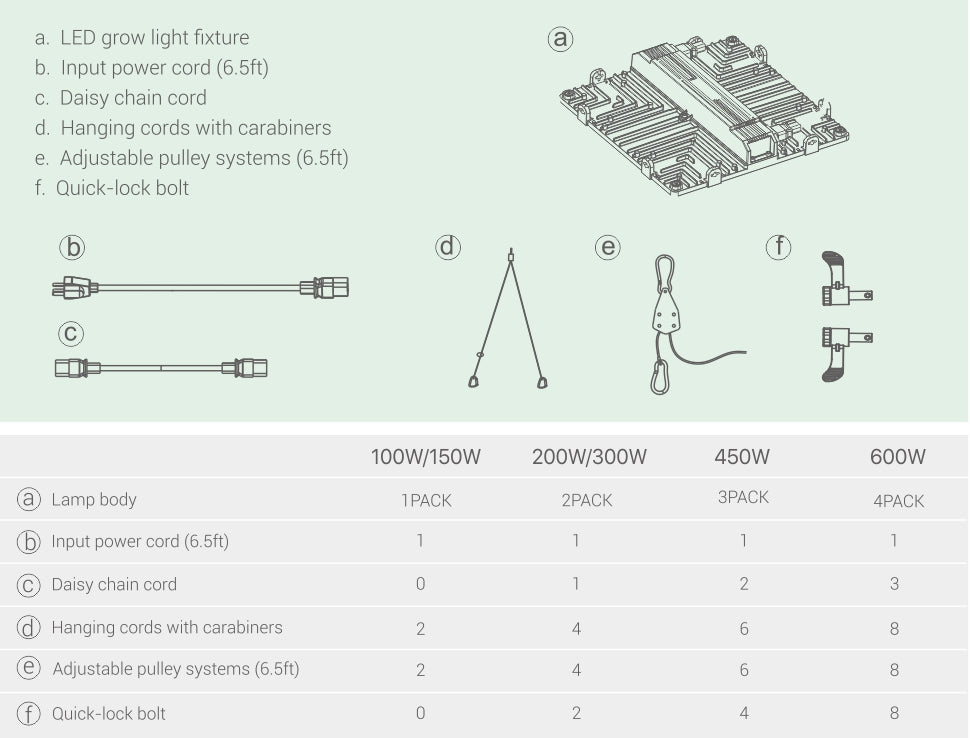 a. LED grow light fixture
b. Input power cord (6.5ft)
c. Daisy chain cord
d. Hanging cords with carabiners
e. Adjustable pulley systems (6.5ft)
f. Quick-lock bolt

ⓐ

ⓑ

ⓒ

ⓓ

ⓔ

ⓕ

| | 100W/150W | 200W/300W | 450W | 600W |
|---|---|---|---|---|
| ⓐ Lamp body | 1PACK | 2PACK | 3PACK | 4PACK |
| ⓑ Input power cord (6.5ft) | 1 | 1 | 1 | 1 |
| ⓒ Daisy chain cord | 0 | 1 | 2 | 3 |
| ⓓ Hanging cords with carabiners | 2 | 4 | 6 | 8 |
| ⓔ Adjustable pulley systems (6.5ft) | 2 | 4 | 6 | 8 |
| ⓕ Quick-lock bolt | 0 | 2 | 4 | 8 |