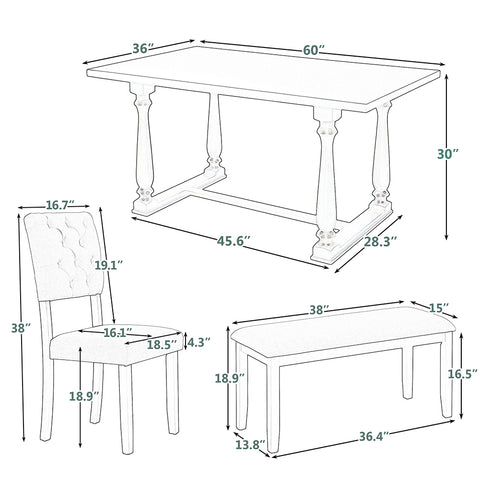 36″
60″
30″
45.6″
28.3″
16.7″
19.1″
38″
16.1″
18.5″
4.3″
18.9″
38″
15″
18.9″
16.5″
13.8″
36.4″