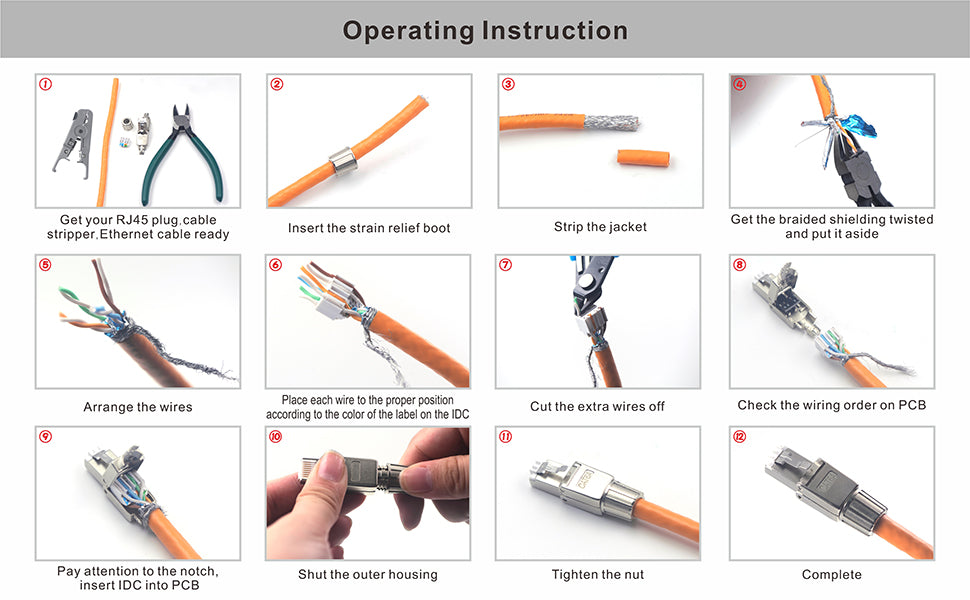 Operating Instruction

①
Get your RJ45 plug,cable stripper,Ethernet cable ready

②
Insert the strain relief boot

③
Strip the jacket

④
Get the braided shielding twisted and put it aside

⑤
Arrange the wires

⑥
Place each wire to the proper position according to the color of the label on the IDC

⑦
Cut the extra wires off

⑧
Check the wiring order on PCB

⑨
Pay attention to the notch, insert IDC into PCB

⑩
Shut the outer housing

⑪
Tighten the nut

⑫
Complete