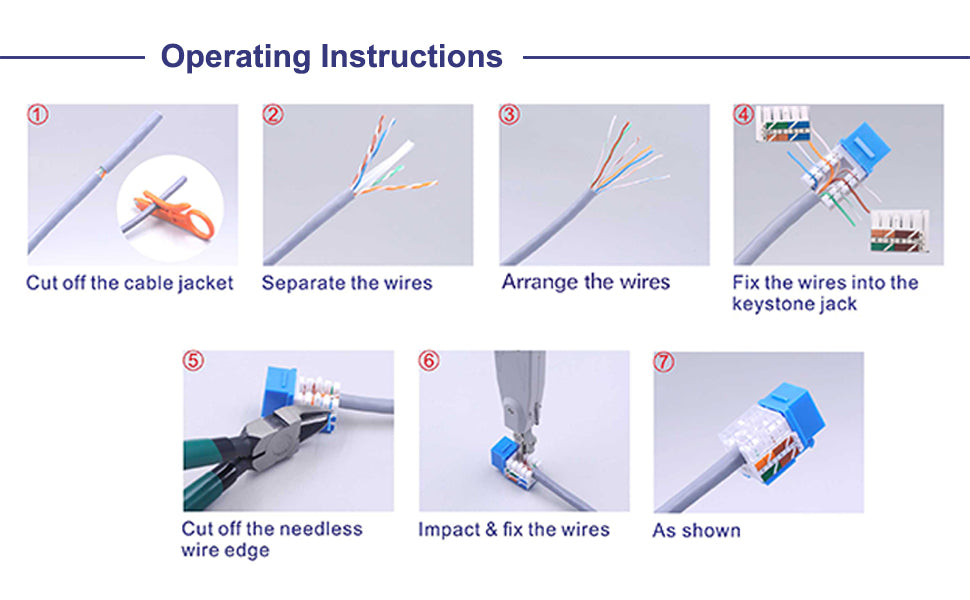 Operating Instructions

①
Cut off the cable jacket

②
Separate the wires

③
Arrange the wires

④
Fix the wires into the keystone jack

⑤
Cut off the needless wire edge

⑥
Impact & fix the wires

⑦
As shown