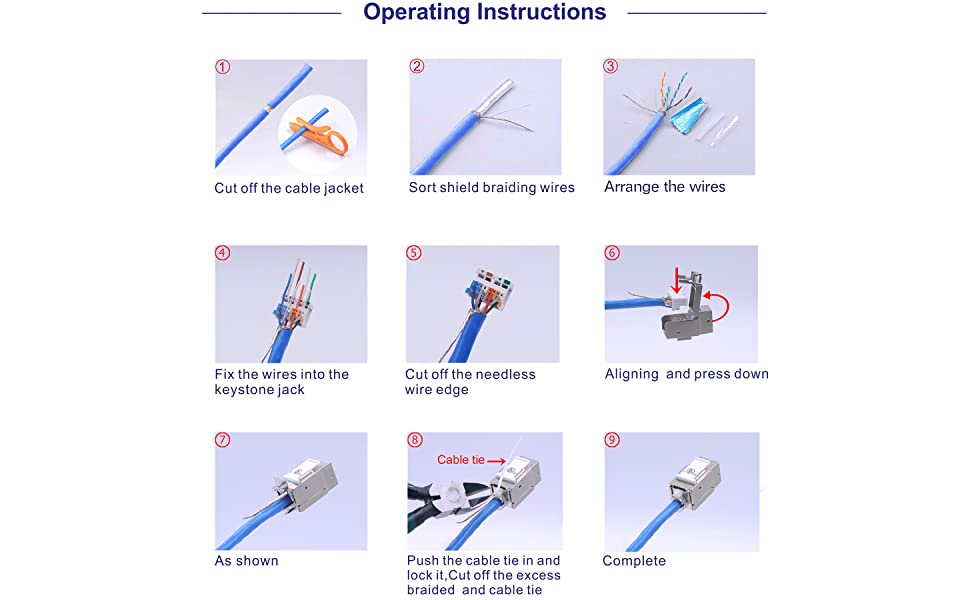 Operating Instructions

①
Cut off the cable jacket

②
Sort shield braiding wires

③
Arrange the wires

④
Fix the wires into the keystone jack

⑤
Cut off the needless wire edge

⑥
Aligning and press down

⑦
As shown

⑧
Cable tie
Push the cable tie in and lock it,Cut off the excess braided and cable tie

⑨
Complete