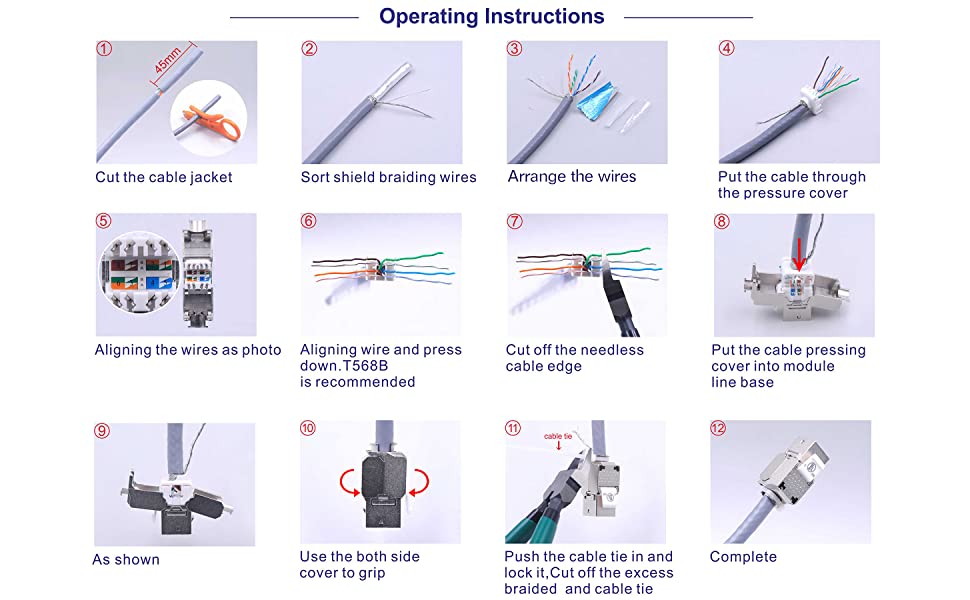 Operating Instructions

①
45mm
Cut the cable jacket

②
Sort shield braiding wires

③
Arrange the wires

④
Put the cable through the pressure cover

⑤
Aligning the wires as photo

⑥
Aligning wire and press down.T568B is recommended

⑦
Cut off the needless cable edge

⑧
Put the cable pressing cover into module line base

⑨
As shown

⑩
Use the both side cover to grip

⑪
cable tie
Push the cable tie in and lock it,Cut off the excess braided and cable tie

⑫
Complete