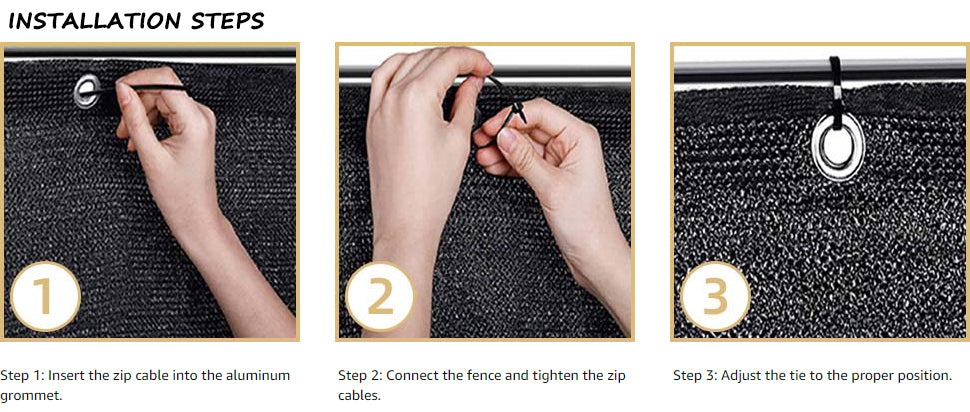 INSTALLATION STEPS

1

2

3

Step 1: Insert the zip cable into the aluminum grommet.

Step 2: Connect the fence and tighten the zip cables.

Step 3: Adjust the tie to the proper position.