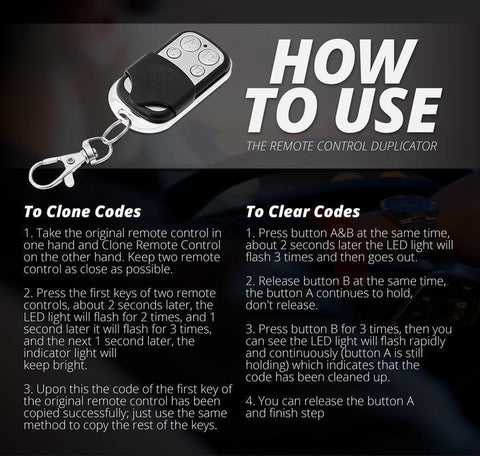 HOW TO USE

THE REMOTE CONTROL DUPLICATOR

To Clone Codes

1. Take the original remote control in one hand and Clone Remote Control on the other hand. Keep two remote control as close as possible.

2. Press the first keys of two remote controls, about 2 seconds later, the LED light will flash for 2 times, and 1 second later it will flash for 3 times, and the next 1 second later, the indicator light will keep bright.

3. Upon this the code of the first key of the original remote control has been copied successfully; just use the same method to copy the rest of the keys.

To Clear Codes

1. Press button A&B at the same time, about 2 seconds later the LED light will flash 3 times and then goes out.

2. Release button B at the same time, the button A continues to hold, don't release.

3. Press button B for 3 times, then you can see the LED light will flash rapidly and continuously (button A is still holding) which indicates that the code has been cleaned up.

4. You can release the button A and finish step