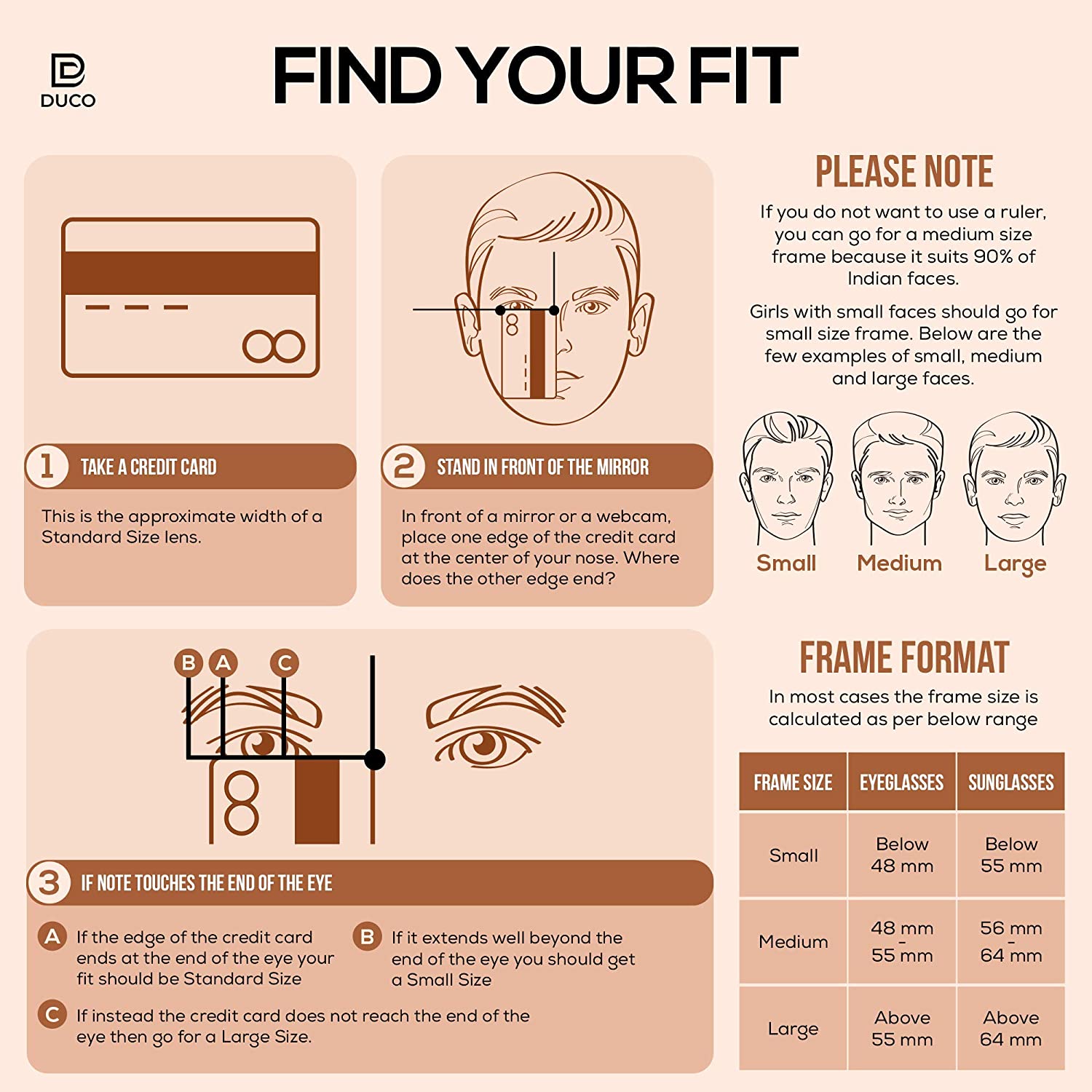 DUCO

FIND YOUR FIT

1 TAKE A CREDIT CARD

This is the approximate width of a Standard Size lens.

2 STAND IN FRONT OF THE MIRROR

In front of a mirror or a webcam, place one edge of the credit card at the center of your nose. Where does the other edge end?

B A C

3 IF NOTE TOUCHES THE END OF THE EYE

A If the edge of the credit card ends at the end of the eye your fit should be Standard Size

B If it extends well beyond the end of the eye you should get a Small Size

C If instead the credit card does not reach the end of the eye then go for a Large Size.

PLEASE NOTE

If you do not want to use a ruler, you can go for a medium size frame because it suits 90% of Indian faces.

Girls with small faces should go for small size frame. Below are the few examples of small, medium and large faces.

Small Medium Large

FRAME FORMAT

In most cases the frame size is calculated as per below range

| FRAME SIZE | EYEGLASSES | SUNGLASSES |
|---|---|---|
| Small | Below 48 mm | Below 55 mm |
| Medium | 48 mm - 55 mm | 56 mm - 64 mm |
| Large | Above 55 mm | Above 64 mm |