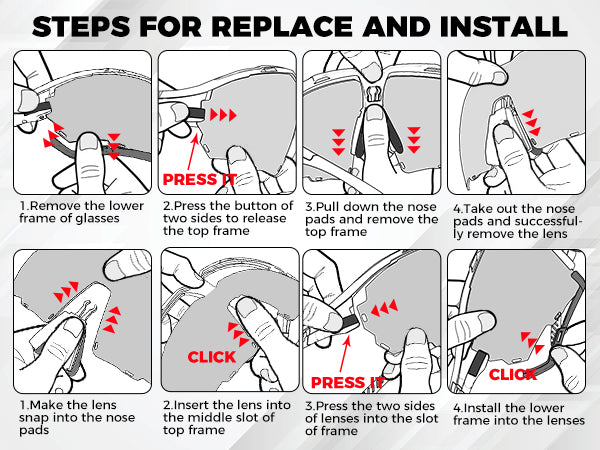 STEPS FOR REPLACE AND INSTALL

1.Remove the lower frame of glasses

PRESS IT

2.Press the button of two sides to release the top frame

3.Pull down the nose pads and remove the top frame

4.Take out the nose pads and successfully remove the lens

1.Make the lens snap into the nose pads

CLICK

2.Insert the lens into the middle slot of top frame

PRESS IT

3.Press the two sides of lenses into the slot of frame

CLICK

4.Install the lower frame into the lenses