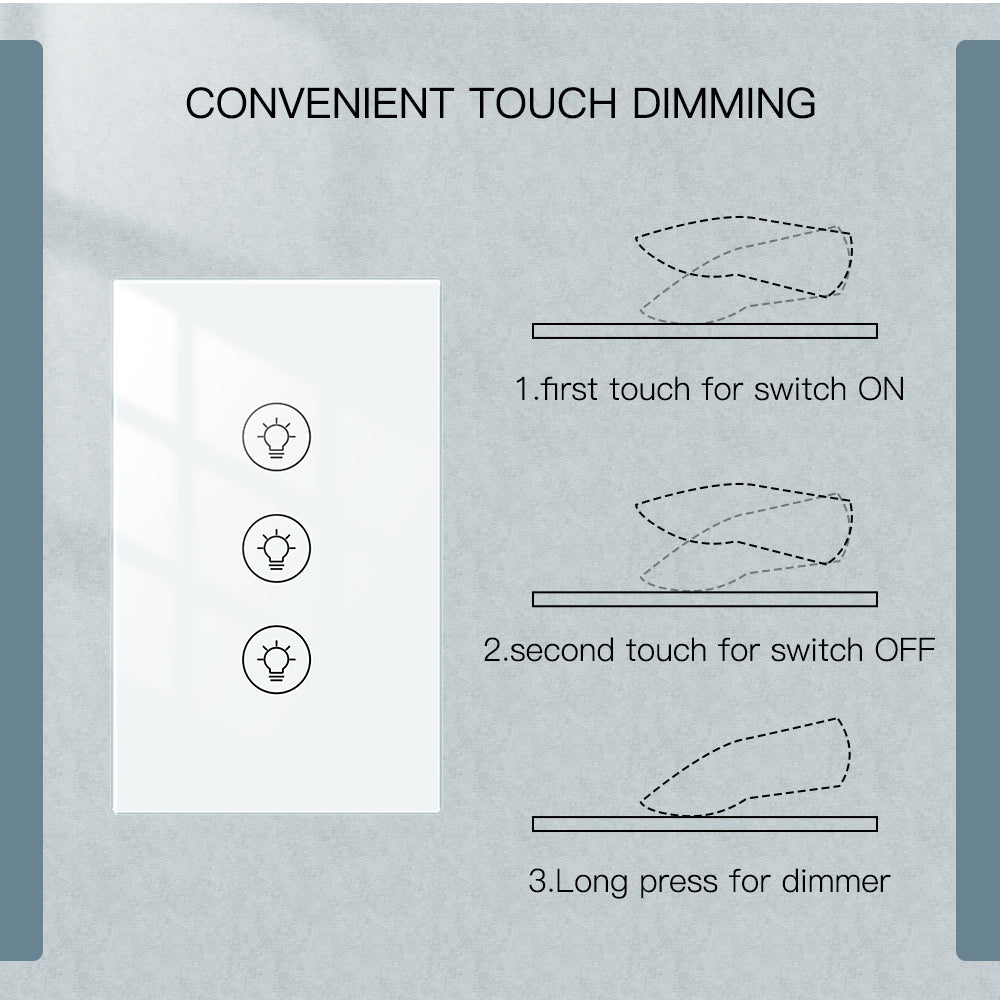 CONVENIENT TOUCH DIMMING

1.first touch for switch ON

2.second touch for switch OFF

3.Long press for dimmer