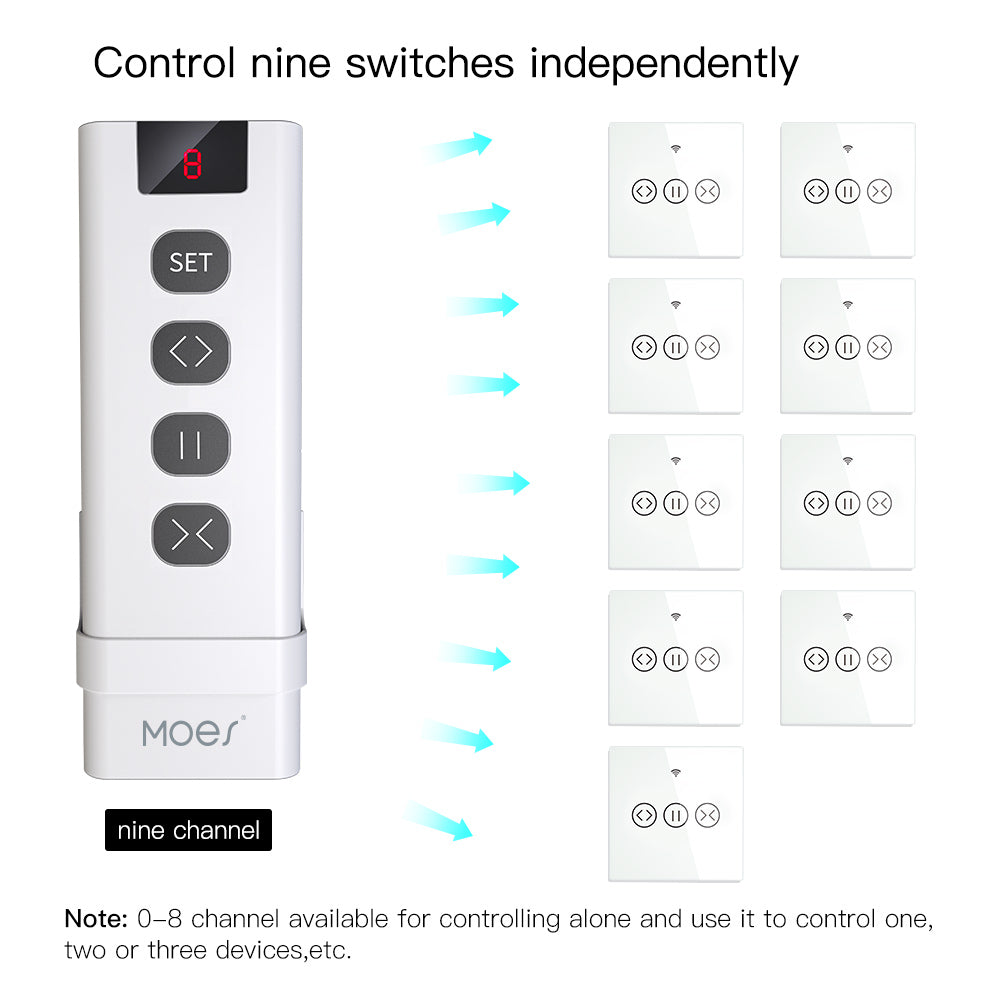 Control nine switches independently

8

SET

MOES

nine channel

Note: 0–8 channel available for controlling alone and use it to control one, two or three devices,etc.