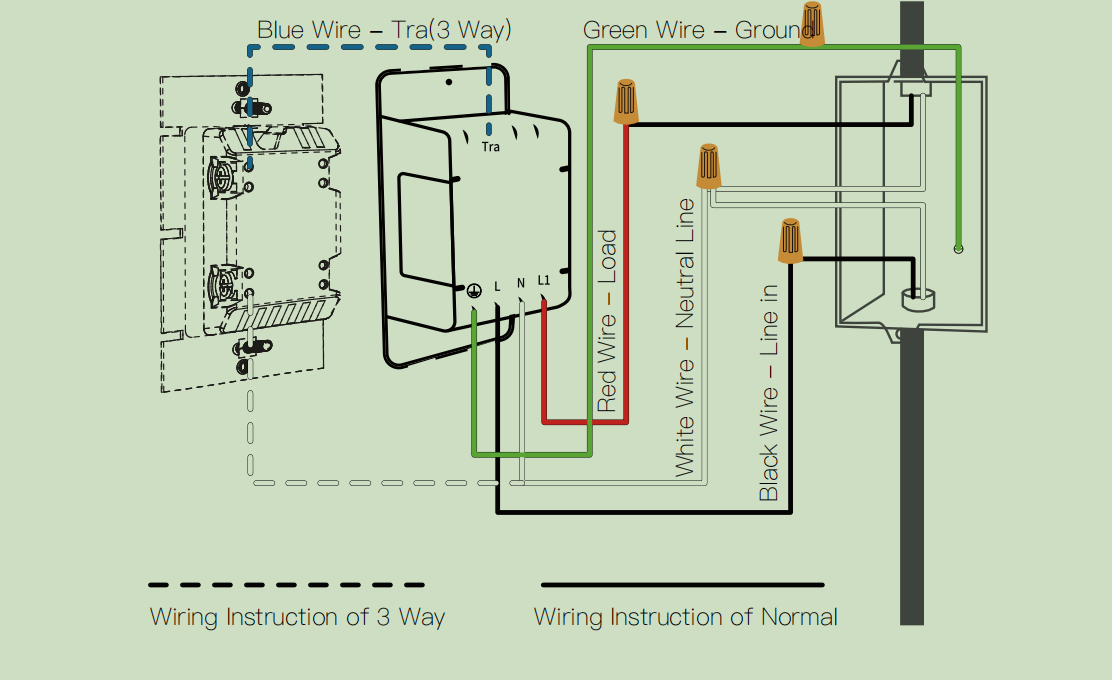 Blue Wire – Tra(3 Way)

Green Wire – Ground

Tra

L N L1

Red Wire – Load

White Wire – Neutral Line

Black Wire – Line in

Wiring Instruction of 3 Way

Wiring Instruction of Normal