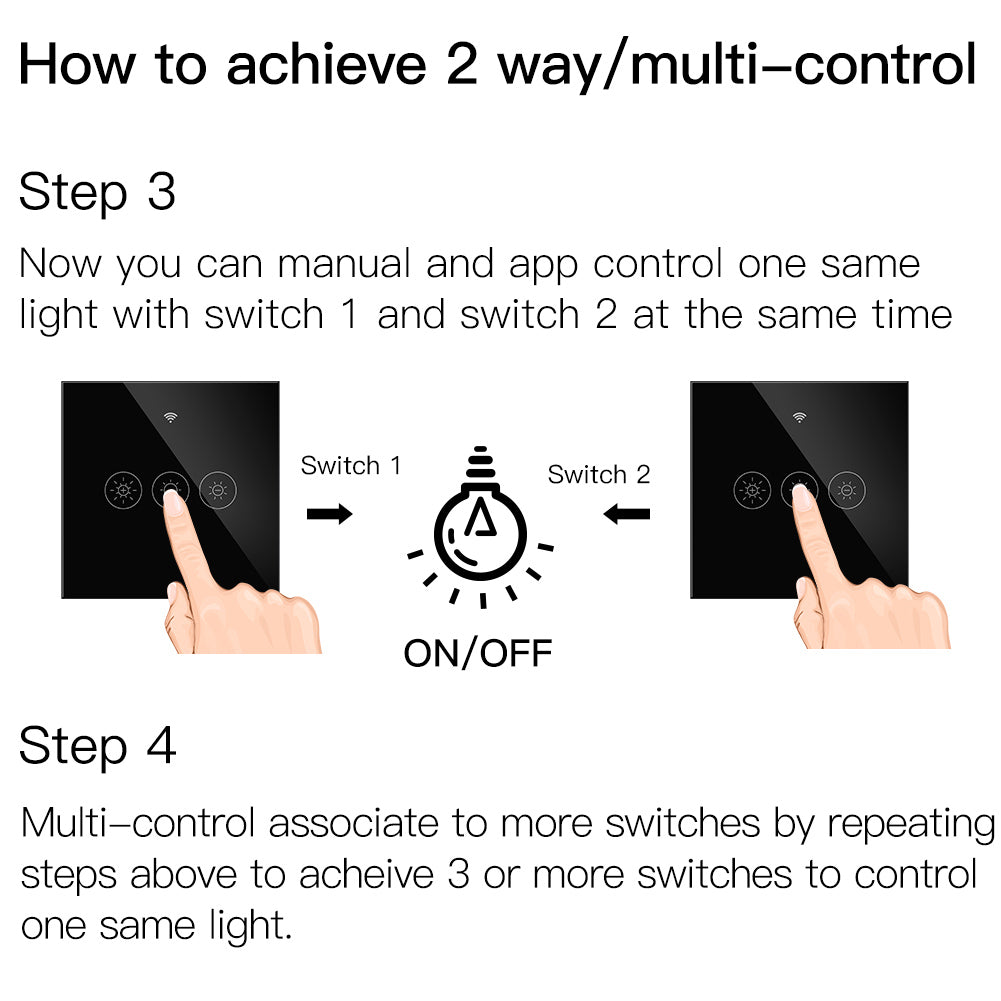 How to achieve 2 way/multi–control

Step 3

Now you can manual and app control one same light with switch 1 and switch 2 at the same time

Switch 1

Switch 2

ON/OFF

Step 4

Multi–control associate to more switches by repeating steps above to acheive 3 or more switches to control one same light.