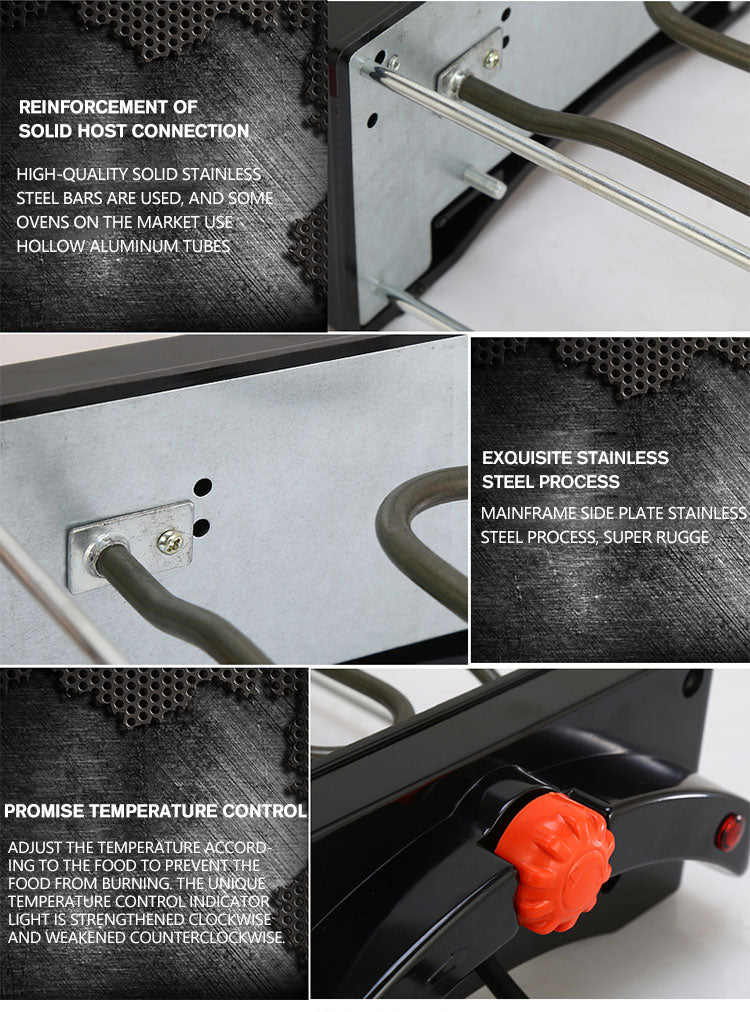 REINFORCEMENT OF SOLID HOST CONNECTION

HIGH-QUALITY SOLID STAINLESS STEEL BARS ARE USED, AND SOME OVENS ON THE MARKET USE HOLLOW ALUMINUM TUBES

EXQUISITE STAINLESS STEEL PROCESS

MAINFRAME SIDE PLATE STAINLESS STEEL PROCESS, SUPER RUGGE

PROMISE TEMPERATURE CONTROL

ADJUST THE TEMPERATURE ACCORDING TO THE FOOD TO PREVENT THE FOOD FROM BURNING. THE UNIQUE TEMPERATURE CONTROL INDICATOR LIGHT IS STRENGTHENED CLOCKWISE AND WEAKENED COUNTERCLOCKWISE.