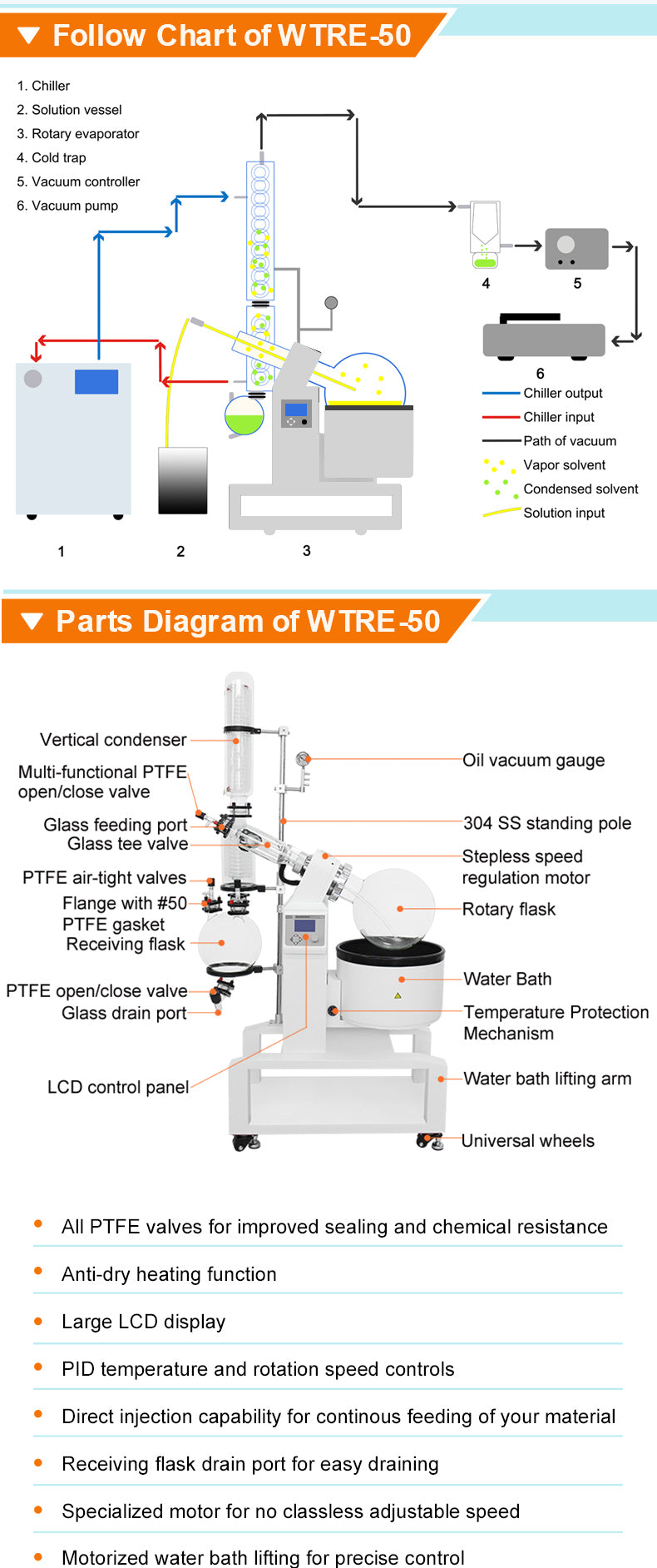 Follow Chart of WTRE-50

1. Chiller
2. Solution vessel
3. Rotary evaporator
4. Cold trap
5. Vacuum controller
6. Vacuum pump

4
5
6

Chiller output
Chiller input
Path of vacuum
Vapor solvent
Condensed solvent
Solution input

1
2
3

Parts Diagram of WTRE-50

Vertical condenser
Multi-functional PTFE open/close valve
Glass feeding port
Glass tee valve
PTFE air-tight valves
Flange with #50 PTFE gasket
Receiving flask
PTFE open/close valve
Glass drain port
LCD control panel

Oil vacuum gauge
304 SS standing pole
Stepless speed regulation motor
Rotary flask
Water Bath
Temperature Protection Mechanism
Water bath lifting arm
Universal wheels

• All PTFE valves for improved sealing and chemical resistance
• Anti-dry heating function
• Large LCD display
• PID temperature and rotation speed controls
• Direct injection capability for continous feeding of your material
• Receiving flask drain port for easy draining
• Specialized motor for no classless adjustable speed
• Motorized water bath lifting for precise control