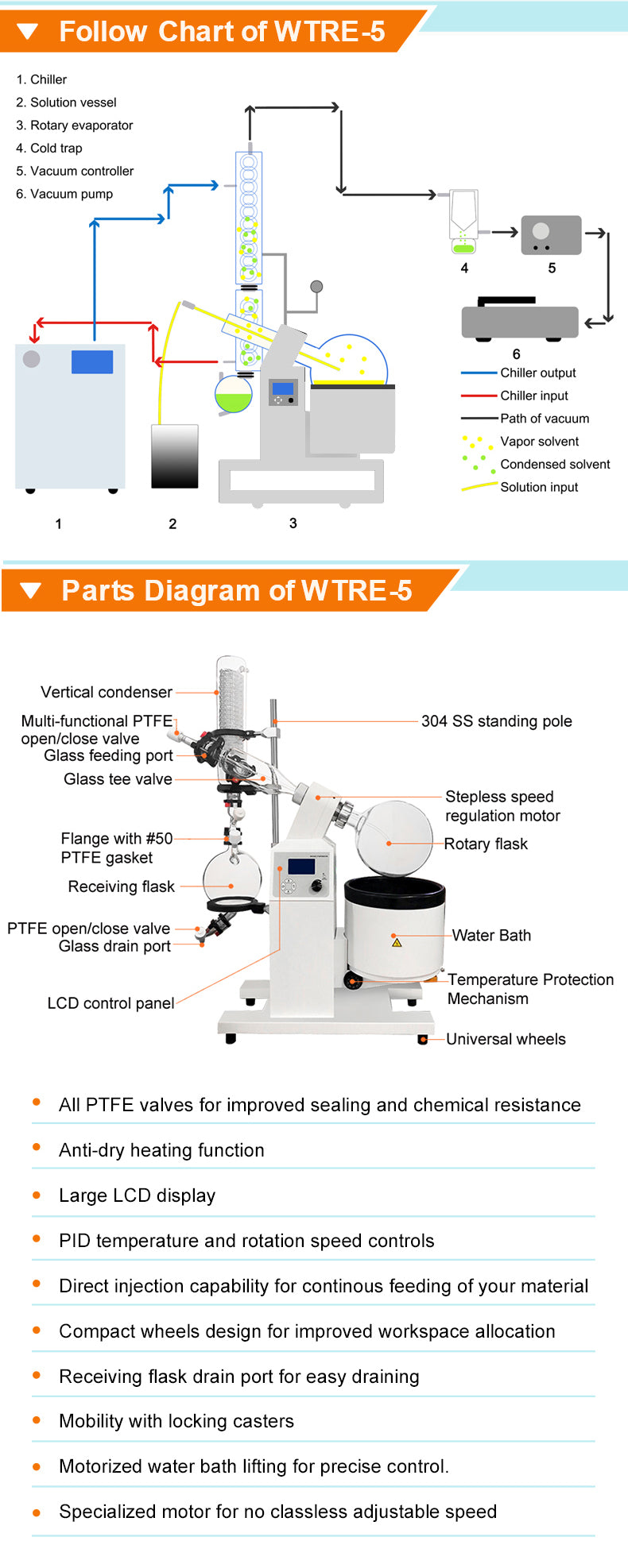 Follow Chart of WTRE-5

1. Chiller
2. Solution vessel
3. Rotary evaporator
4. Cold trap
5. Vacuum controller
6. Vacuum pump

4
5
6

Chiller output
Chiller input
Path of vacuum
Vapor solvent
Condensed solvent
Solution input

1
2
3

Parts Diagram of WTRE-5

Vertical condenser
Multi-functional PTFE open/close valve
Glass feeding port
Glass tee valve
Flange with #50 PTFE gasket
Receiving flask
PTFE open/close valve
Glass drain port
LCD control panel
304 SS standing pole
Stepless speed regulation motor
Rotary flask
Water Bath
Temperature Protection Mechanism
Universal wheels

All PTFE valves for improved sealing and chemical resistance

Anti-dry heating function

Large LCD display

PID temperature and rotation speed controls

Direct injection capability for continous feeding of your material

Compact wheels design for improved workspace allocation

Receiving flask drain port for easy draining

Mobility with locking casters

Motorized water bath lifting for precise control.

Specialized motor for no classless adjustable speed