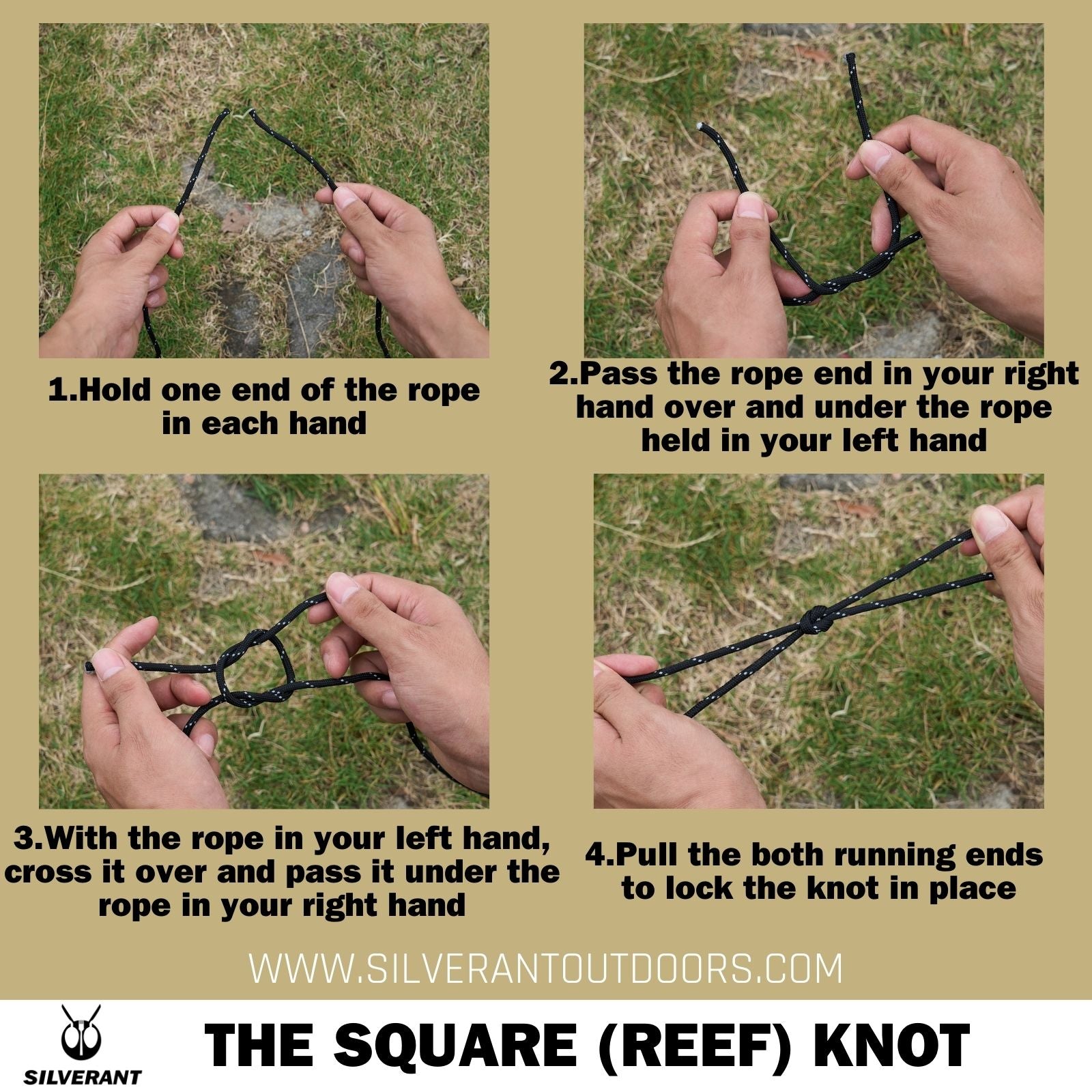 1.Hold one end of the rope in each hand

2.Pass the rope end in your right hand over and under the rope held in your left hand

3.With the rope in your left hand, cross it over and pass it under the rope in your right hand

4.Pull the both running ends to lock the knot in place

WWW.SILVERANTOUTDOORS.COM

SILVERANT

THE SQUARE (REEF) KNOT