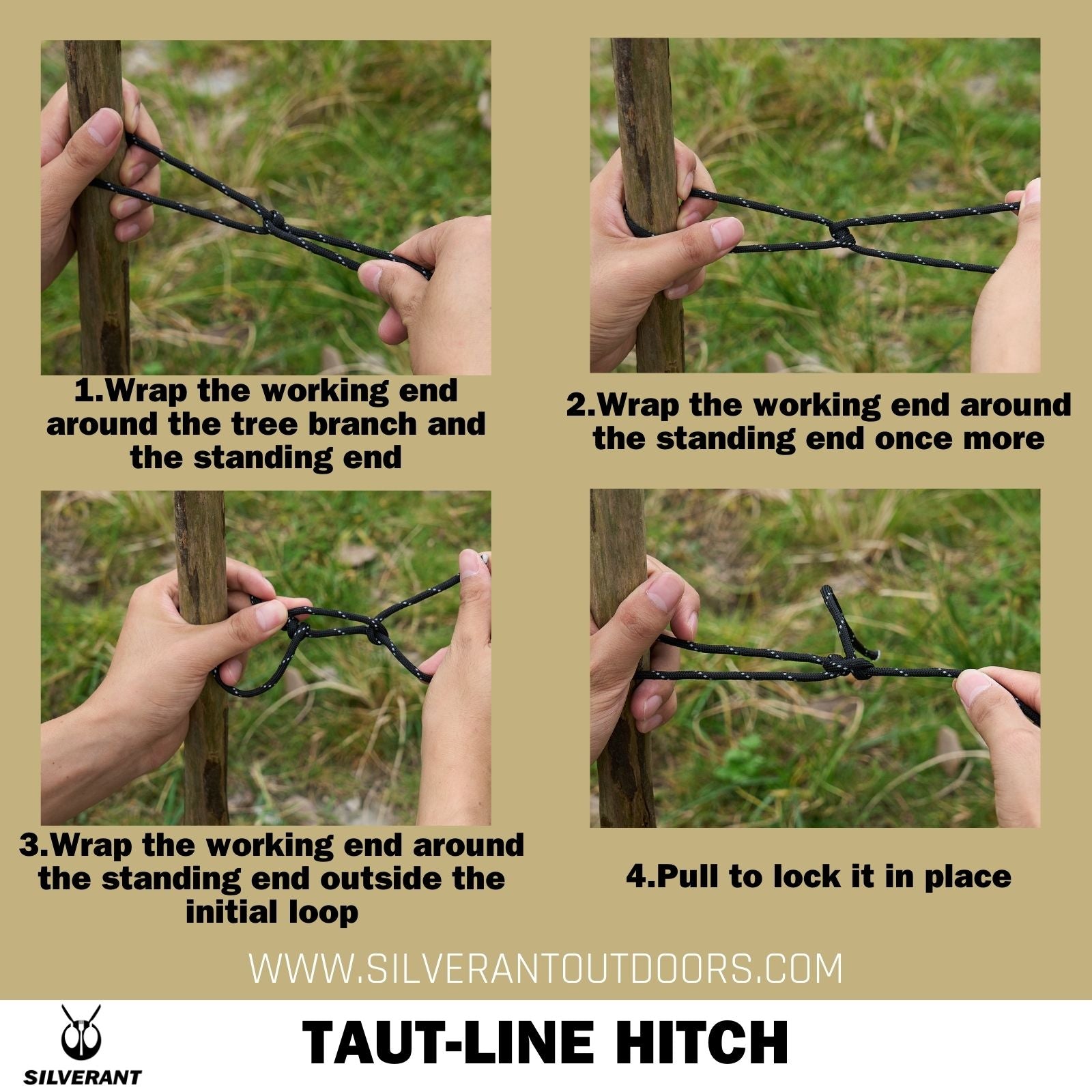 1.Wrap the working end around the tree branch and the standing end

2.Wrap the working end around the standing end once more

3.Wrap the working end around the standing end outside the initial loop

4.Pull to lock it in place

WWW.SILVERANTOUTDOORS.COM

SILVERANT

TAUT-LINE HITCH