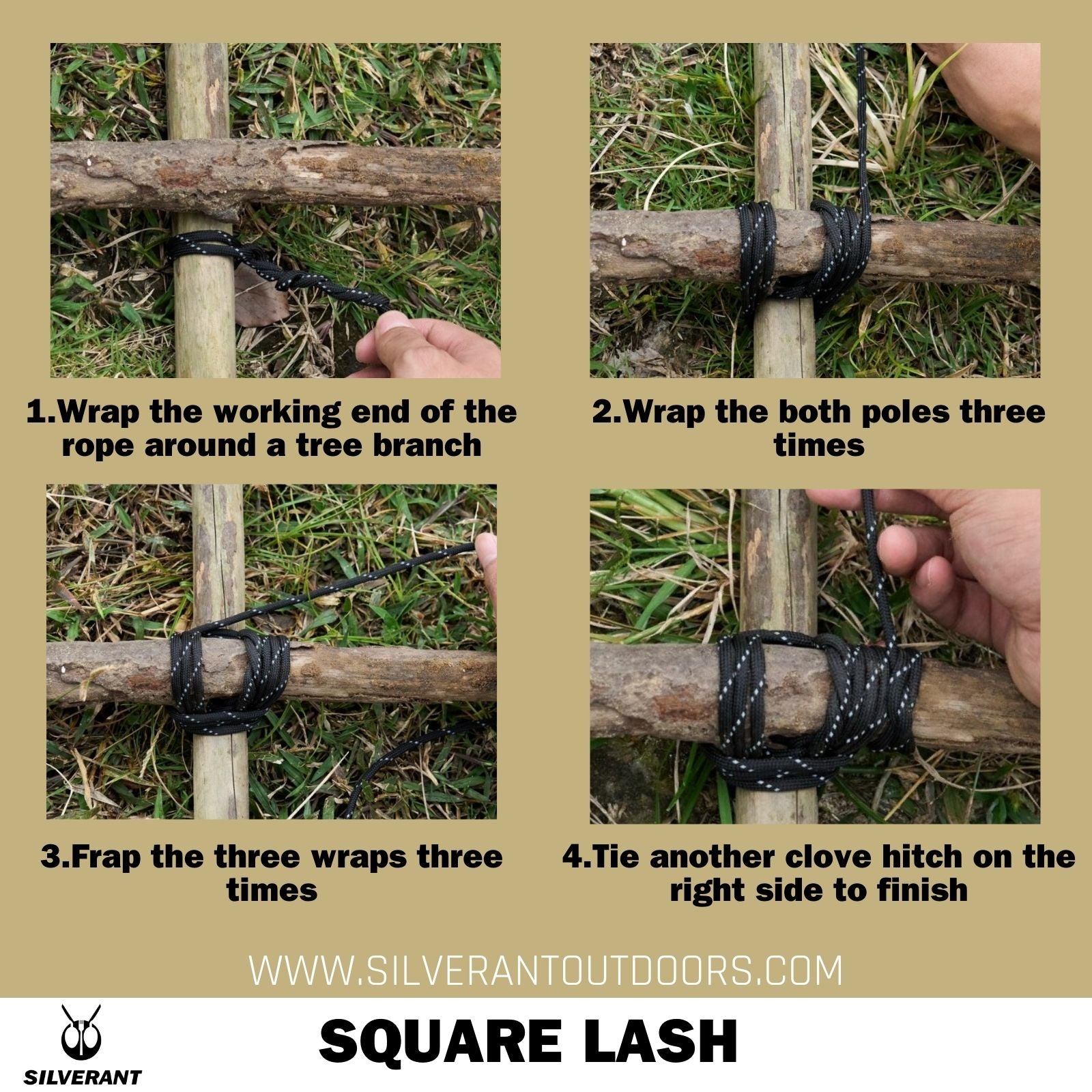 1.Wrap the working end of the rope around a tree branch

2.Wrap the both poles three times

3.Frap the three wraps three times

4.Tie another clove hitch on the right side to finish

WWW.SILVERANTOUTDOORS.COM

SILVERANT

SQUARE LASH