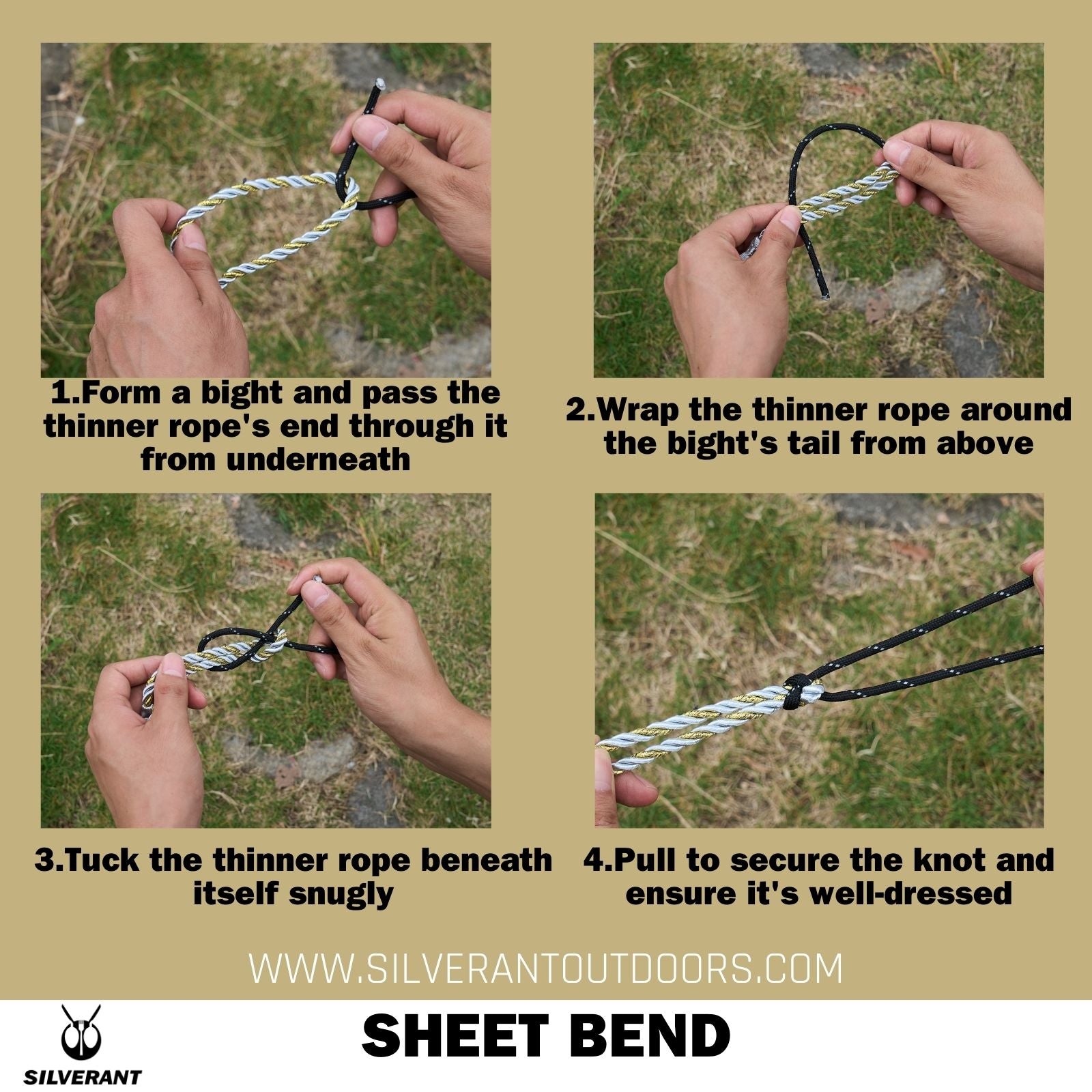 1.Form a bight and pass the thinner rope's end through it from underneath

2.Wrap the thinner rope around the bight's tail from above

3.Tuck the thinner rope beneath itself snugly

4.Pull to secure the knot and ensure it's well-dressed

WWW.SILVERANTOUTDOORS.COM

SILVERANT

SHEET BEND