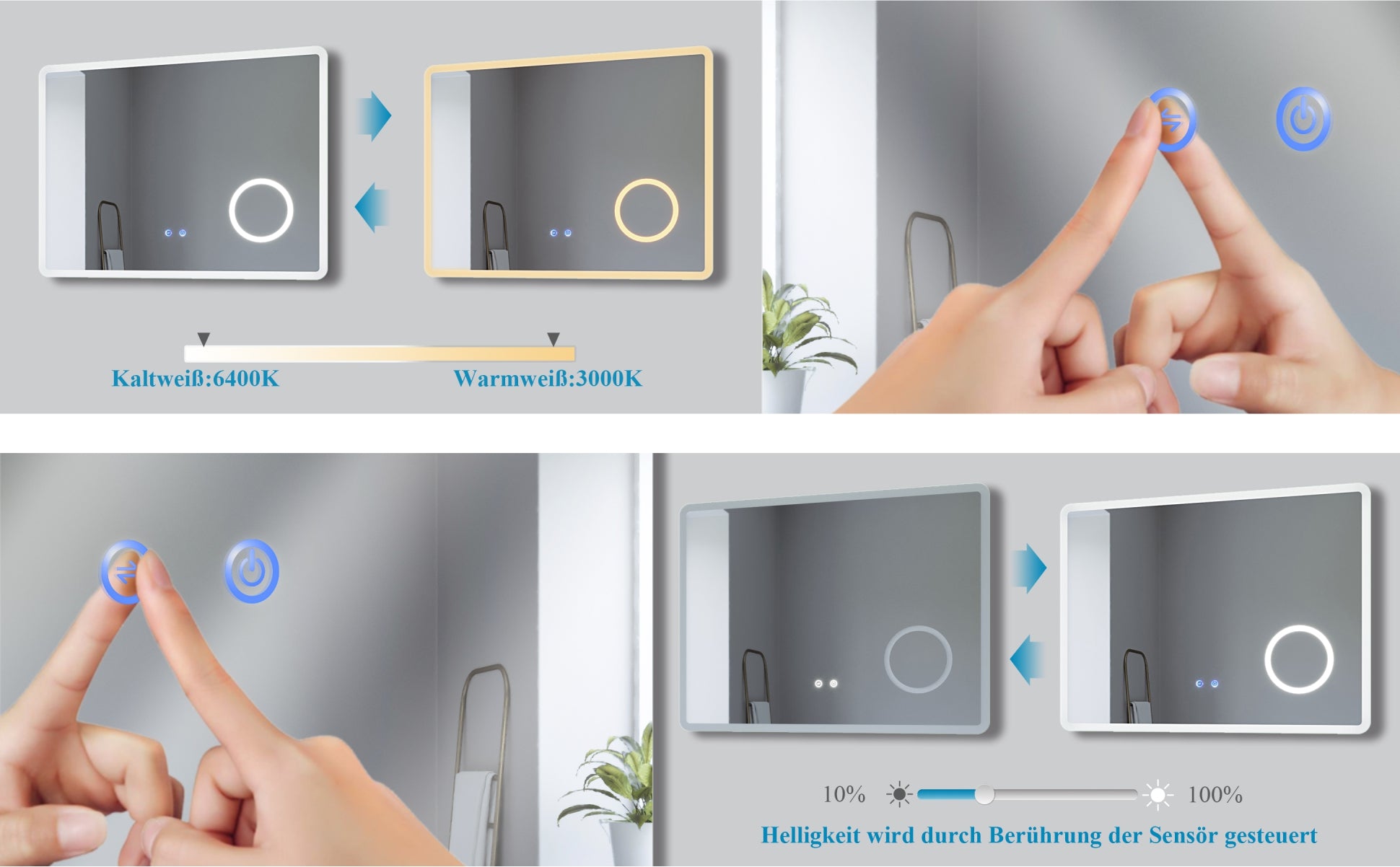 Kaltweiß:6400K

Warmweiß:3000K

10%

100%

Helligkeit wird durch Berührung der Sensör gesteuert