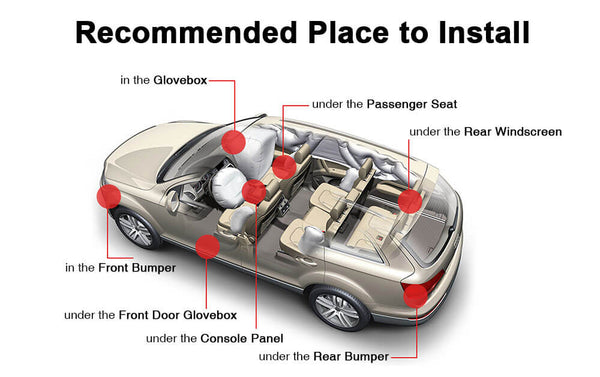 Recommended Place to Install

in the Glovebox

under the Passenger Seat

under the Rear Windscreen

in the Front Bumper

under the Front Door Glovebox

under the Console Panel

under the Rear Bumper