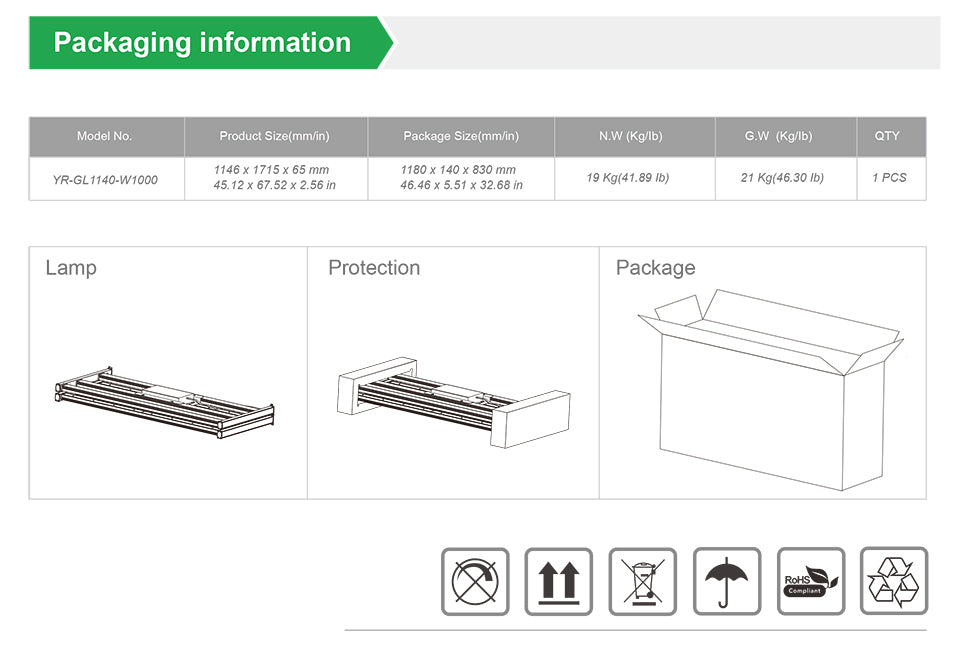 Packaging information

| Model No. | Product Size(mm/in) | Package Size(mm/in) | N.W (Kg/lb) | G.W (Kg/lb) | QTY |
|---|---|---|---|---|---|
| YR-GL1140-W1000 | 1146 x 1715 x 65 mm 45.12 x 67.52 x 2.56 in | 1180 x 140 x 830 mm 46.46 x 5.51 x 32.68 in | 19 Kg(41.89 lb) | 21 Kg(46.30 lb) | 1 PCS |

Lamp

Protection

Package

RoHS Compliant