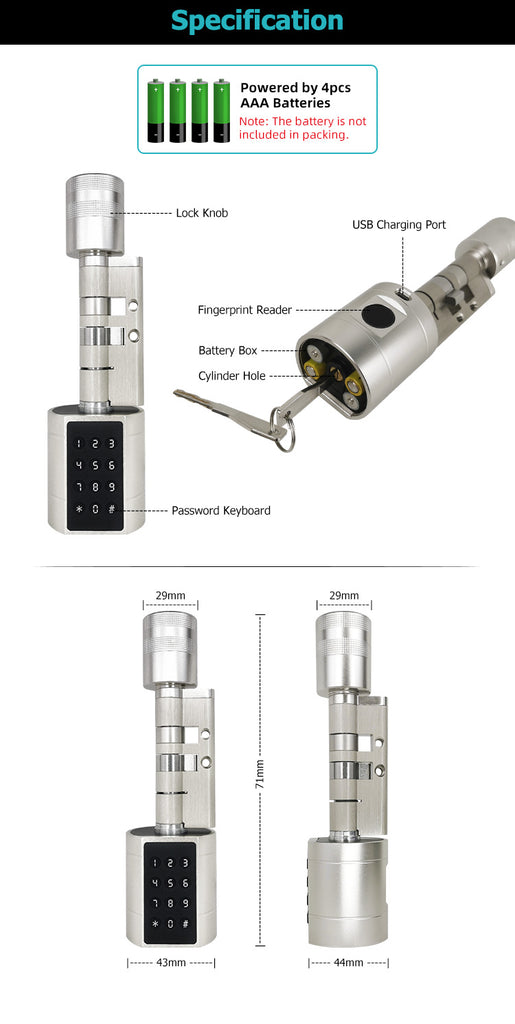 Specification

Powered by 4pcs AAA Batteries
Note: The battery is not included in packing.

Lock Knob

USB Charging Port

Fingerprint Reader

Battery Box

Cylinder Hole

1 2 3
4 5 6
7 8 9
* 0 #

Password Keyboard

29mm

29mm

71mm

1 2 3
4 5 6
7 8 9
* 0 #

43mm

44mm