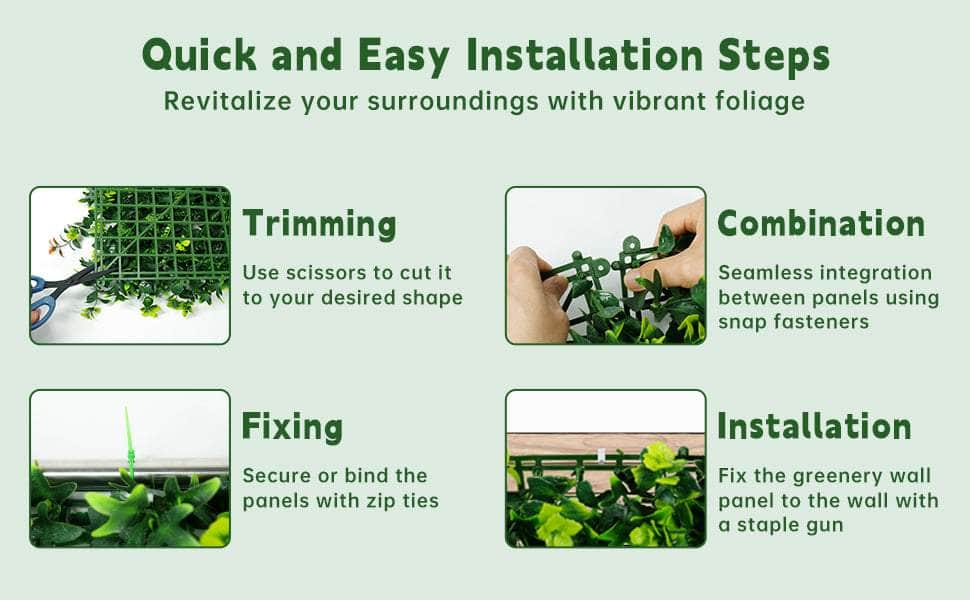 Quick and Easy Installation Steps

Revitalize your surroundings with vibrant foliage

Trimming

Use scissors to cut it to your desired shape

Combination

Seamless integration between panels using snap fasteners

Fixing

Secure or bind the panels with zip ties

Installation

Fix the greenery wall panel to the wall with a staple gun