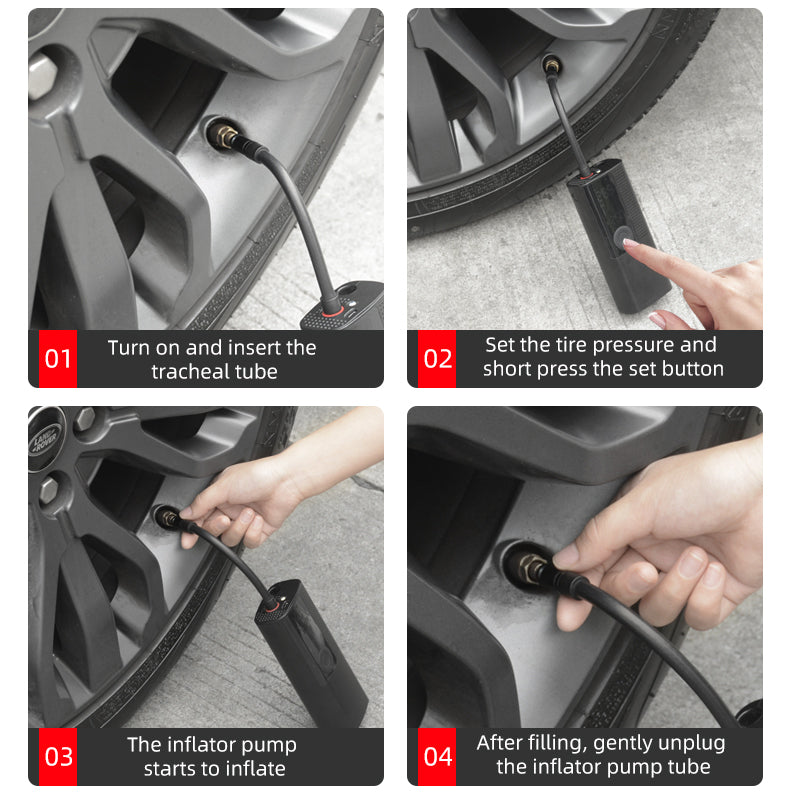 01 Turn on and insert the tracheal tube

02 Set the tire pressure and short press the set button

LAND ROVER

03 The inflator pump starts to inflate

04 After filling, gently unplug the inflator pump tube