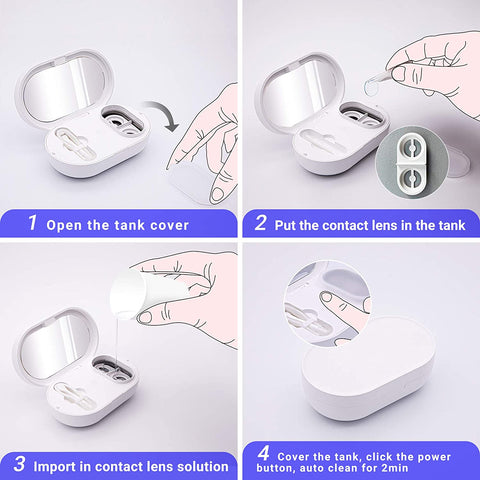 1 Open the tank cover

2 Put the contact lens in the tank

3 Import in contact lens solution

4 Cover the tank, click the power button, auto clean for 2min