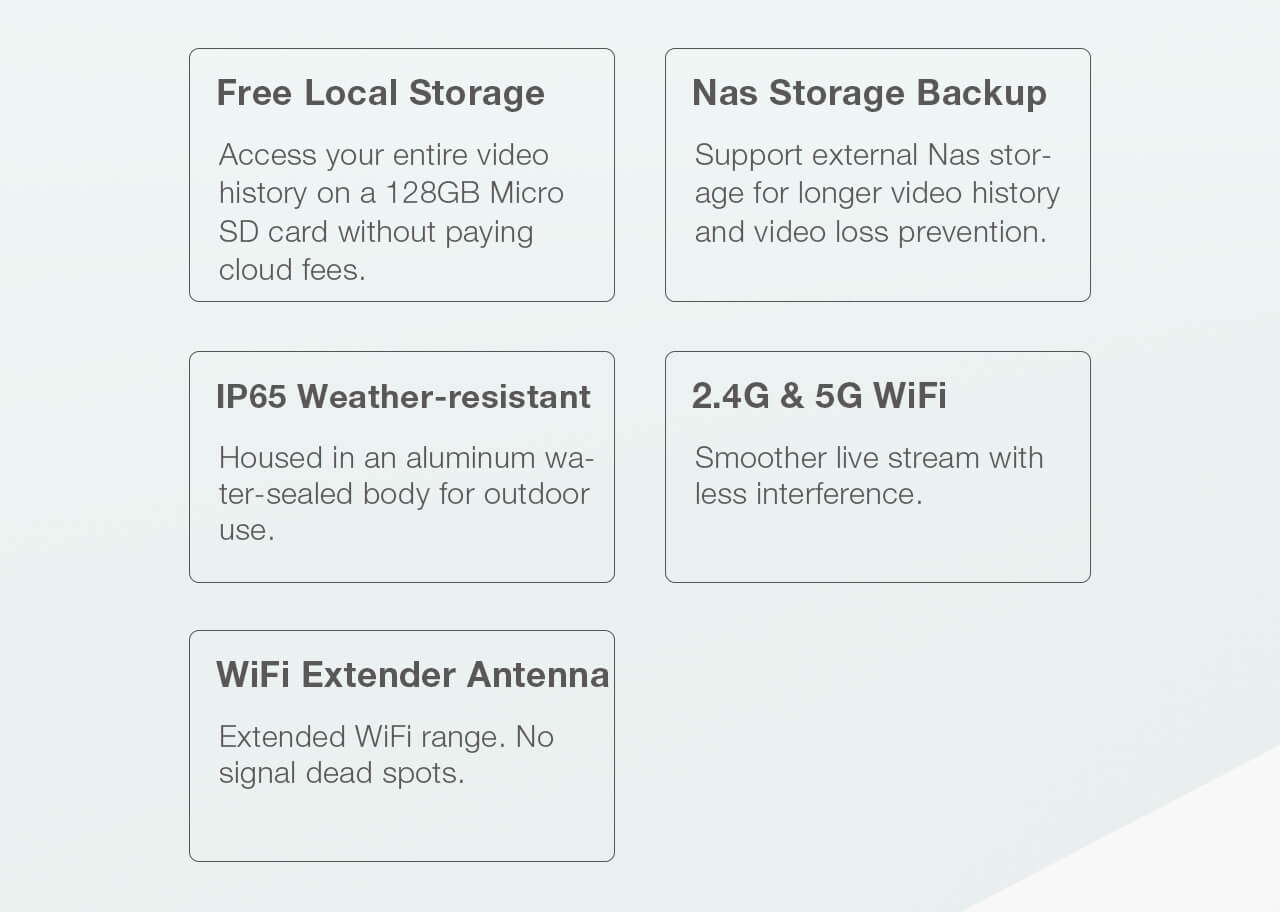 Free Local Storage

Access your entire video history on a 128GB Micro SD card without paying cloud fees.

Nas Storage Backup

Support external Nas storage for longer video history and video loss prevention.

IP65 Weather-resistant

Housed in an aluminum water-sealed body for outdoor use.

2.4G & 5G WiFi

Smoother live stream with less interference.

WiFi Extender Antenna

Extended WiFi range. No signal dead spots.