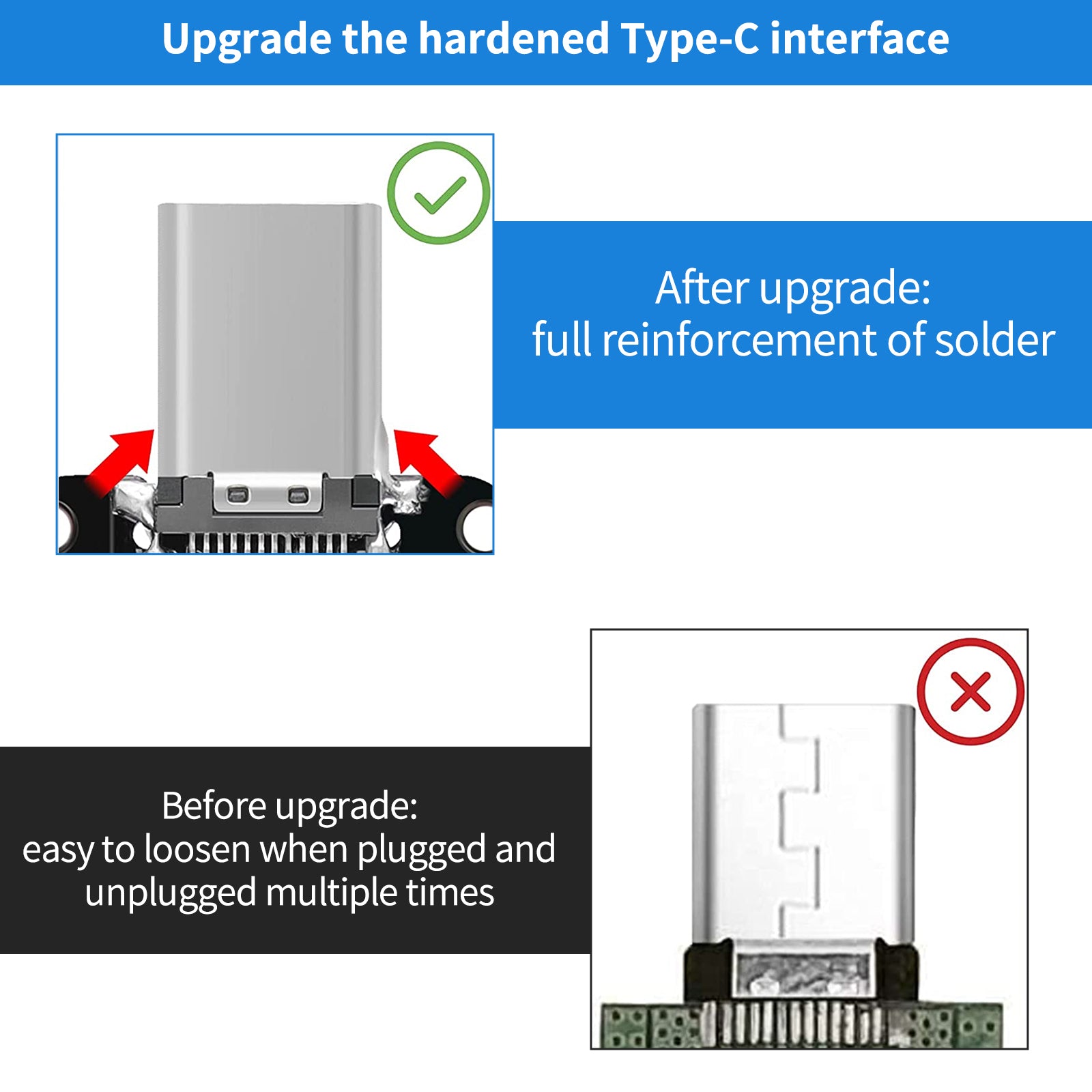 Upgrade the hardened Type-C interface

After upgrade:
full reinforcement of solder

Before upgrade:
easy to loosen when plugged and unplugged multiple times