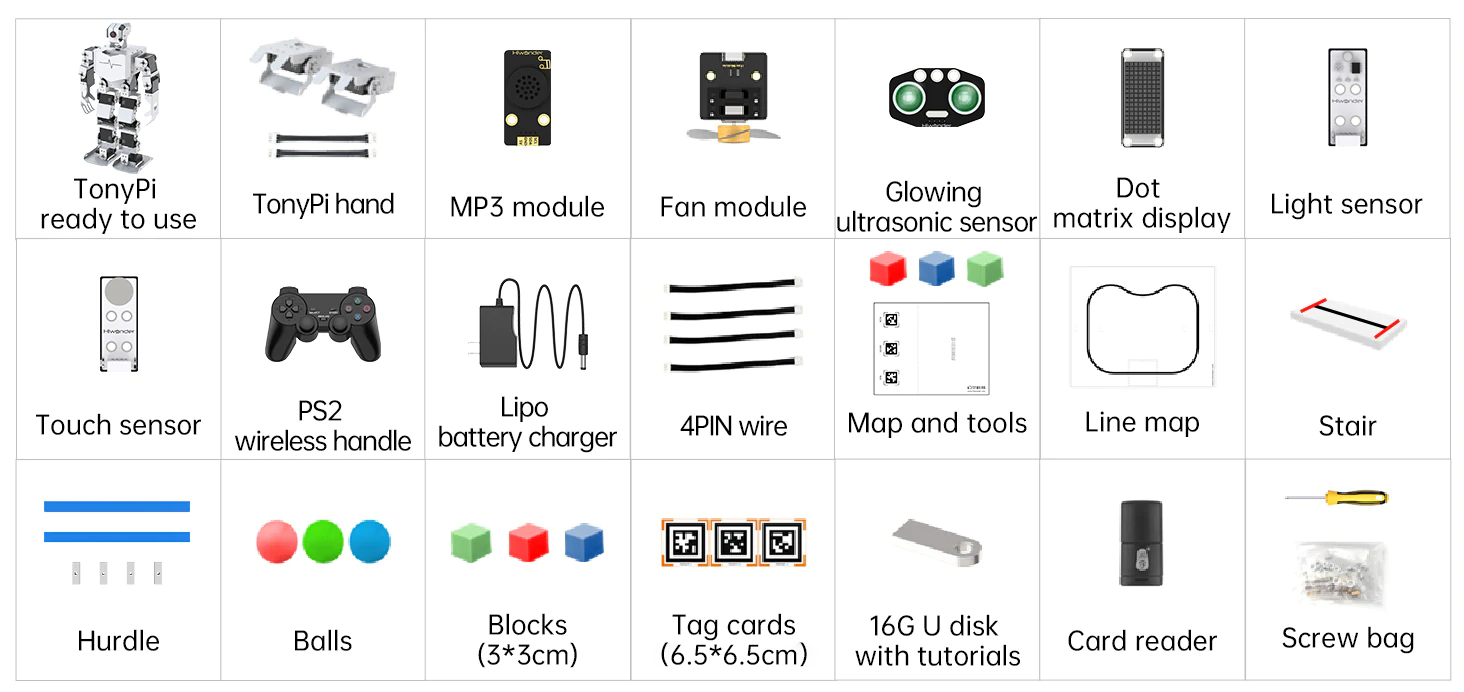 | TonyPi ready to use | TonyPi hand | MP3 module | Fan module | Glowing ultrasonic sensor | Dot matrix display | Light sensor |
|---|---|---|---|---|---|---|
| Touch sensor | PS2 wireless handle | Lipo battery charger | 4PIN wire | Map and tools | Line map | Stair |
| Hurdle | Balls | Blocks (3*3cm) | Tag cards (6.5*6.5cm) | 16G U disk with tutorials | Card reader | Screw bag |