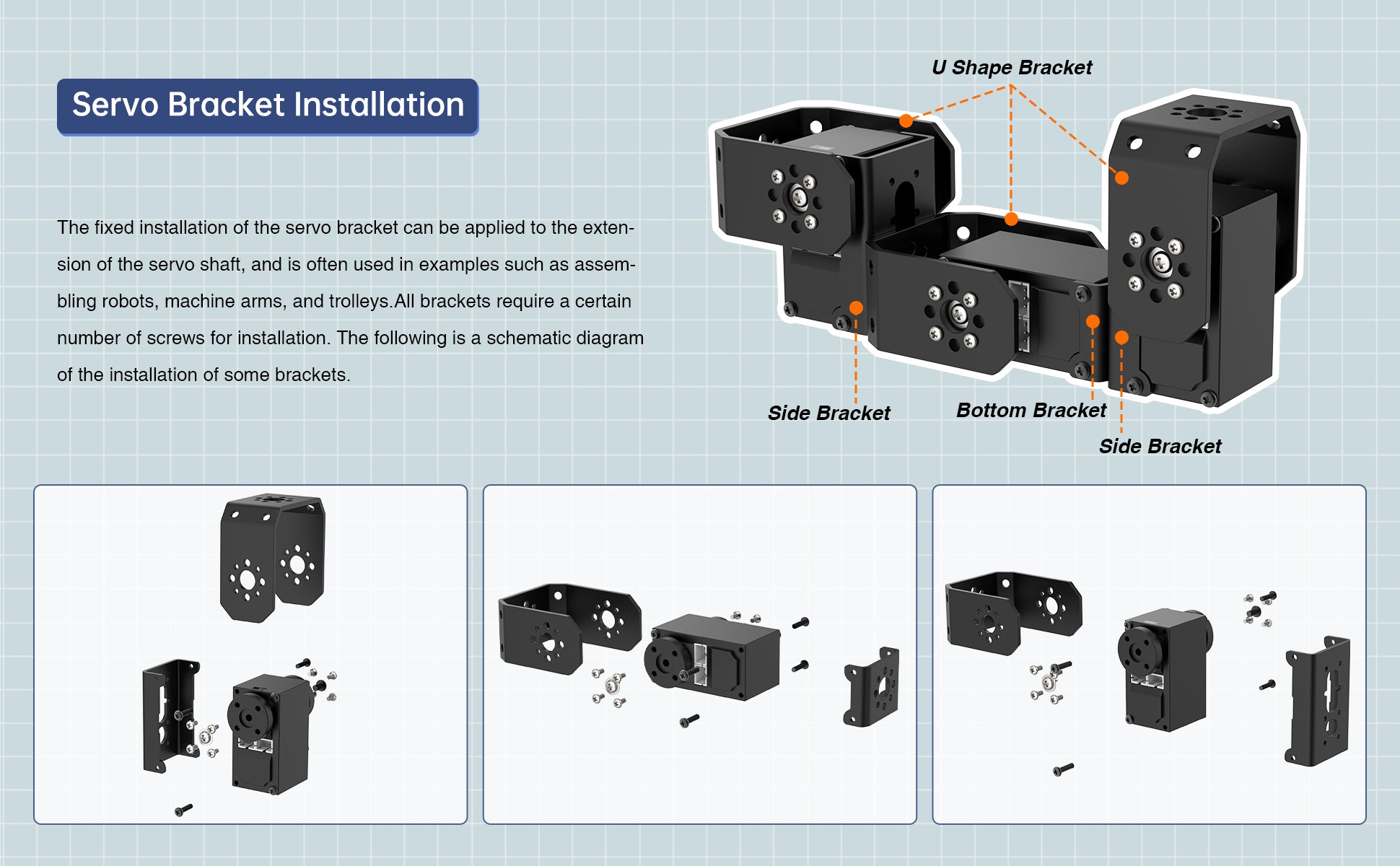 Servo Bracket Installation

The fixed installation of the servo bracket can be applied to the extension of the servo shaft, and is often used in examples such as assembling robots, machine arms, and trolleys.All brackets require a certain number of screws for installation. The following is a schematic diagram of the installation of some brackets.

U Shape Bracket

Side Bracket

Bottom Bracket

Side Bracket