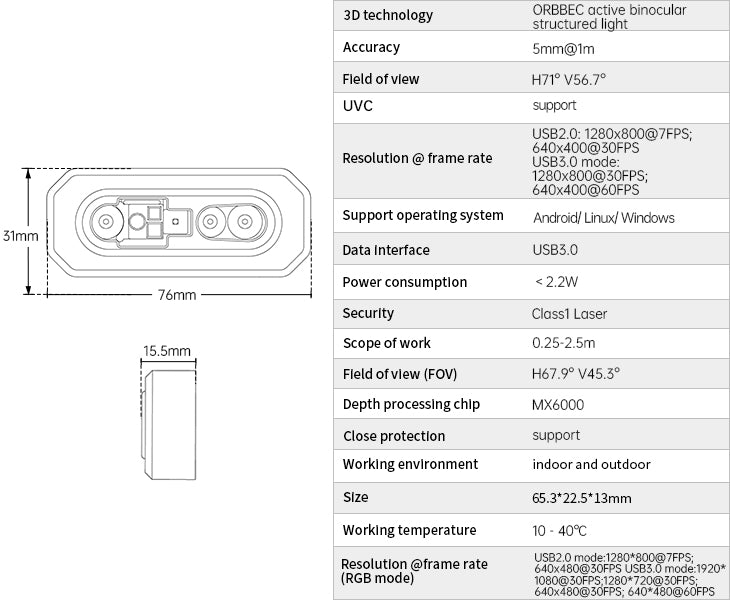 31mm

76mm

15.5mm

| 3D technology | ORBBEC active binocular structured light |
|---|---|
| Accuracy | 5mm@1m |
| Field of view | H71° V56.7° |
| UVC | support |
| Resolution @ frame rate | USB2.0: 1280x800@7FPS; 640x400@30FPS USB3.0 mode: 1280x800@30FPS; 640x400@60FPS |
| Support operating system | Android/ Linux/ Windows |
| Data interface | USB3.0 |
| Power consumption | < 2.2W |
| Security | Class1 Laser |
| Scope of work | 0.25-2.5m |
| Field of view (FOV) | H67.9° V45.3° |
| Depth processing chip | MX6000 |
| Close protection | support |
| Working environment | indoor and outdoor |
| Size | 65.3*22.5*13mm |
| Working temperature | 10 - 40℃ |
| Resolution @frame rate (RGB mode) | USB2.0 mode:1280*800@7FPS; 640x480@30FPS USB3.0 mode:1920*1080@30FPS;1280*720@30FPS; 640x480@30FPS; 640*480@60FPS |