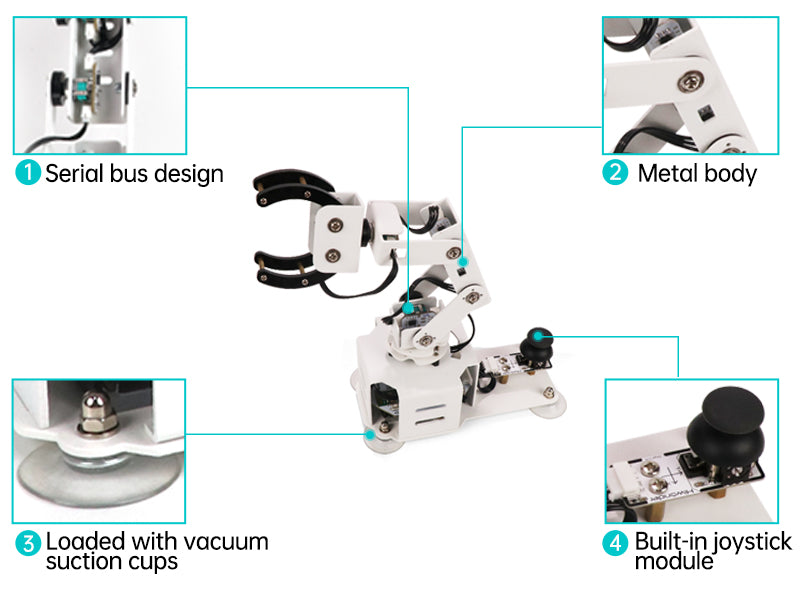 1 Serial bus design

2 Metal body

3 Loaded with vacuum suction cups

4 Built-in joystick module