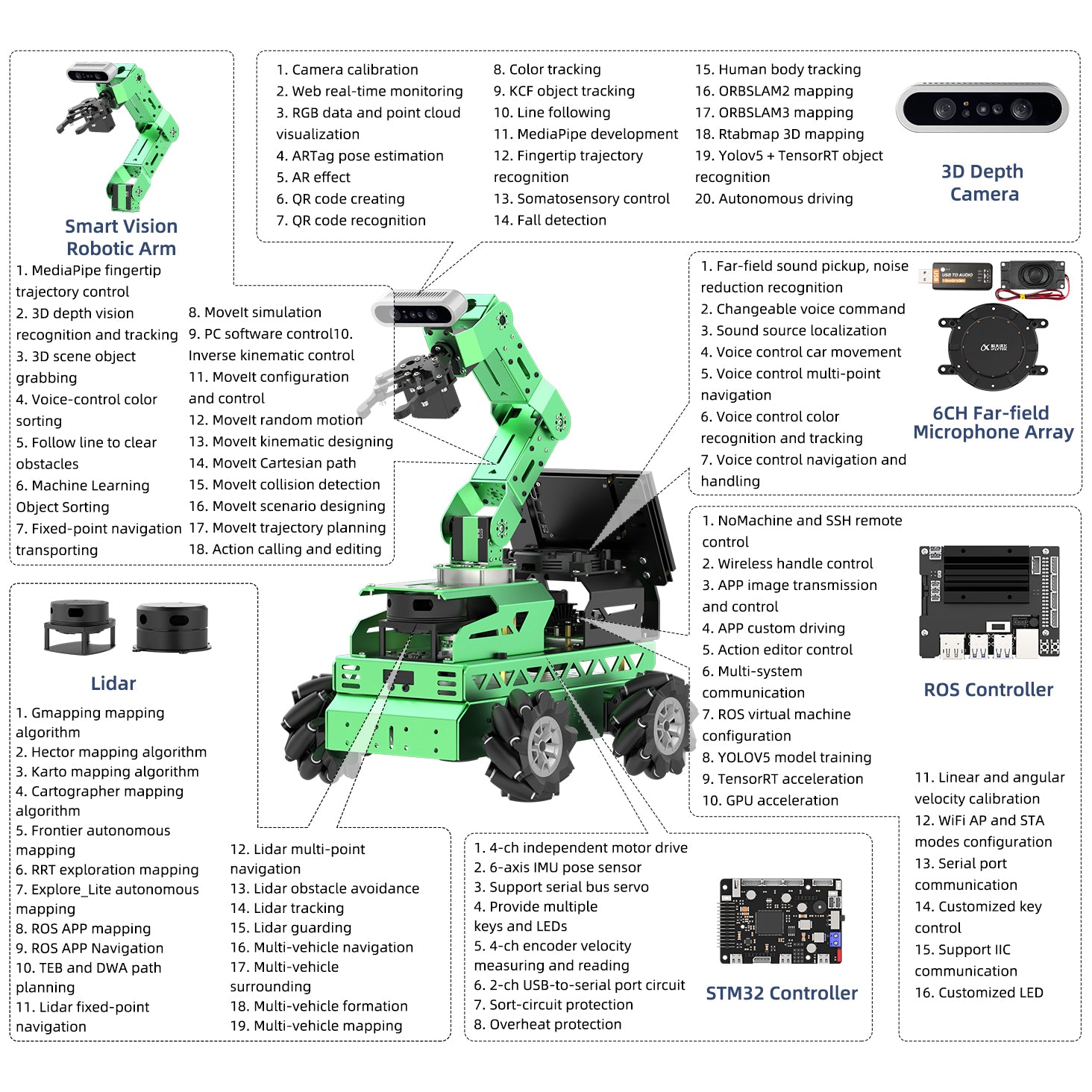 Smart Vision Robotic Arm

1. MediaPipe fingertip trajectory control
2. 3D depth vision recognition and tracking
3. 3D scene object grabbing
4. Voice-control color sorting
5. Follow line to clear obstacles
6. Machine Learning Object Sorting
7. Fixed-point navigation transporting

8. MoveIt simulation
9. PC software control10. Inverse kinematic control
11. MoveIt configuration and control
12. MoveIt random motion
13. MoveIt kinematic designing
14. MoveIt Cartesian path
15. MoveIt collision detection
16. MoveIt scenario designing
17. MoveIt trajectory planning
18. Action calling and editing

1. Camera calibration
2. Web real-time monitoring
3. RGB data and point cloud visualization
4. ARTag pose estimation
5. AR effect
6. QR code creating
7. QR code recognition

8. Color tracking
9. KCF object tracking
10. Line following
11. MediaPipe development
12. Fingertip trajectory recognition
13. Somatosensory control
14. Fall detection

15. Human body tracking
16. ORBSLAM2 mapping
17. ORBSLAM3 mapping
18. Rtabmap 3D mapping
19. Yolov5 + TensorRT object recognition
20. Autonomous driving

3D Depth Camera

1. Far-field sound pickup, noise reduction recognition
2. Changeable voice command
3. Sound source localization
4. Voice control car movement
5. Voice control multi-point navigation
6. Voice control color recognition and tracking
7. Voice control navigation and handling

USB TO AUDIO

6CH Far-field Microphone Array

1. NoMachine and SSH remote control
2. Wireless handle control
3. APP image transmission and control
4. APP custom driving
5. Action editor control
6. Multi-system communication
7. ROS virtual machine configuration
8. YOLOV5 model training
9. TensorRT acceleration
10. GPU acceleration

ROS Controller

11. Linear and angular velocity calibration
12. WiFi AP and STA modes configuration
13. Serial port communication
14. Customized key control
15. Support IIC communication
16. Customized LED

Lidar

1. Gmapping mapping algorithm
2. Hector mapping algorithm
3. Karto mapping algorithm
4. Cartographer mapping algorithm
5. Frontier autonomous mapping
6. RRT exploration mapping
7. Explore_Lite autonomous mapping
8. ROS APP mapping
9. ROS APP Navigation
10. TEB and DWA path planning
11. Lidar fixed-point navigation

12. Lidar multi-point navigation
13. Lidar obstacle avoidance
14. Lidar tracking
15. Lidar guarding
16. Multi-vehicle navigation
17. Multi-vehicle surrounding
18. Multi-vehicle formation
19. Multi-vehicle mapping

1. 4-ch independent motor drive
2. 6-axis IMU pose sensor
3. Support serial bus servo
4. Provide multiple keys and LEDs
5. 4-ch encoder velocity measuring and reading
6. 2-ch USB-to-serial port circuit
7. Sort-circuit protection
8. Overheat protection

STM32 Controller